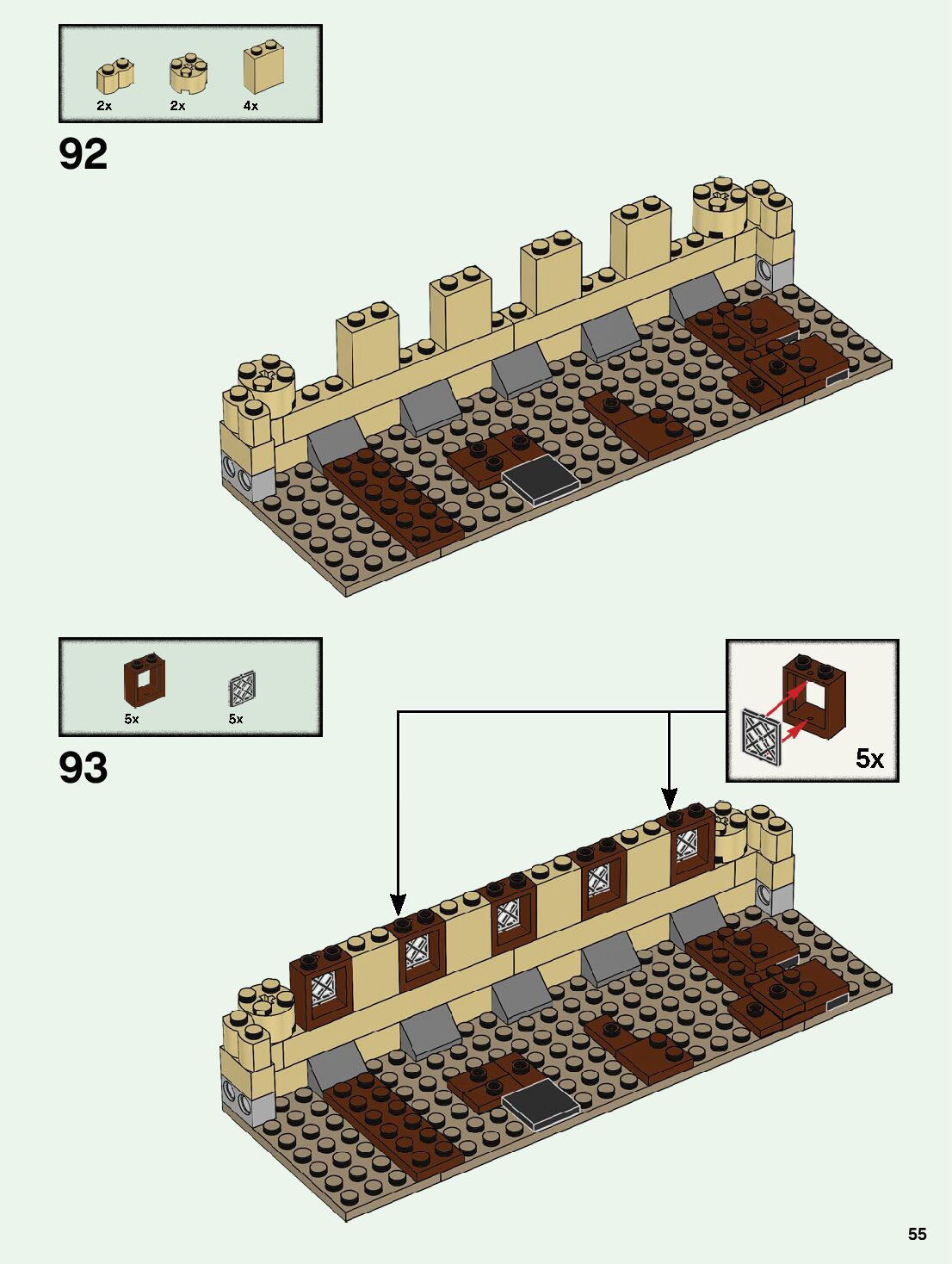 2x 2x 4x

92

5x 5x

93

5x

55