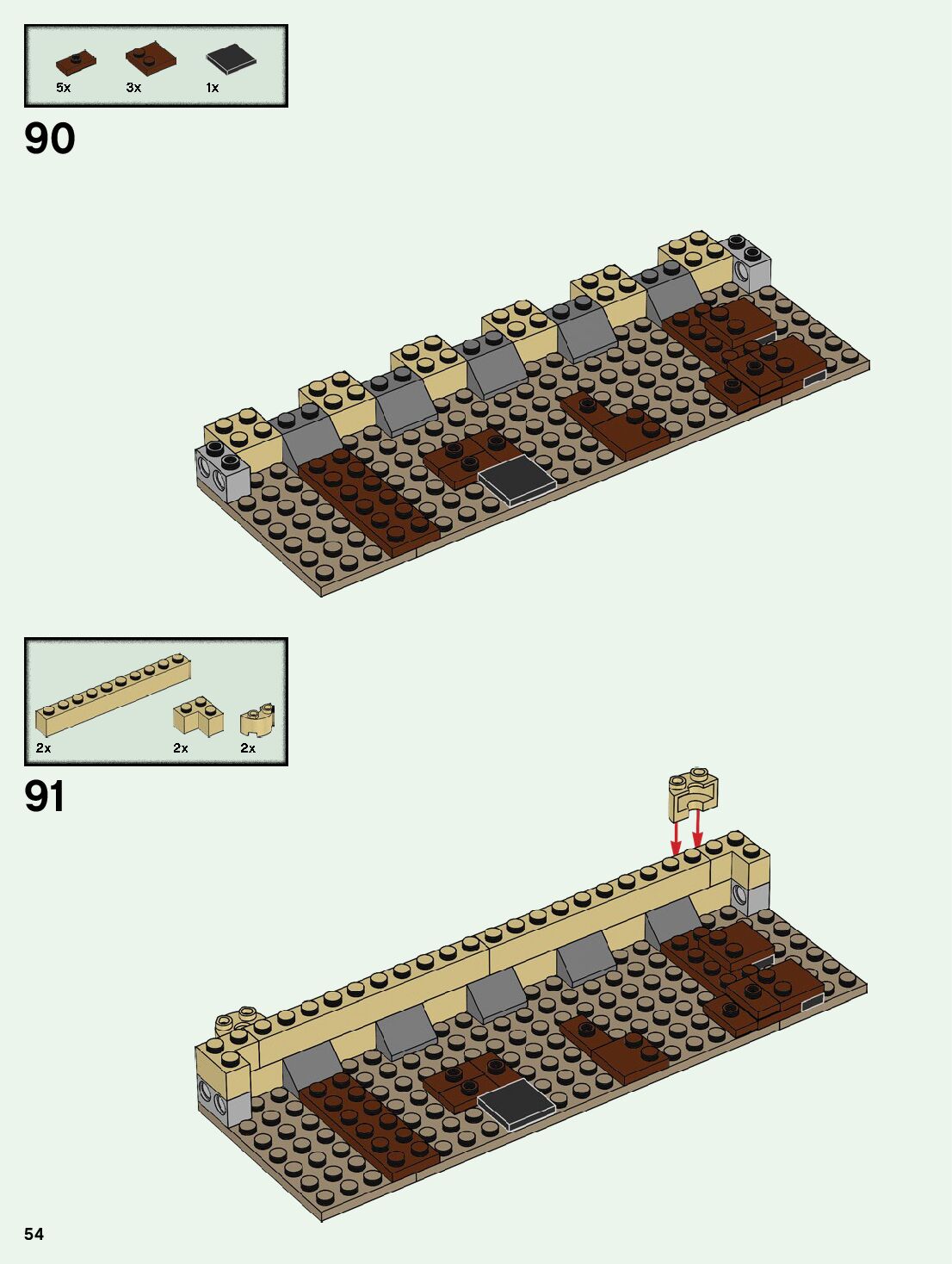 5x 3x 1x

90

2x 2x 2x

91

54