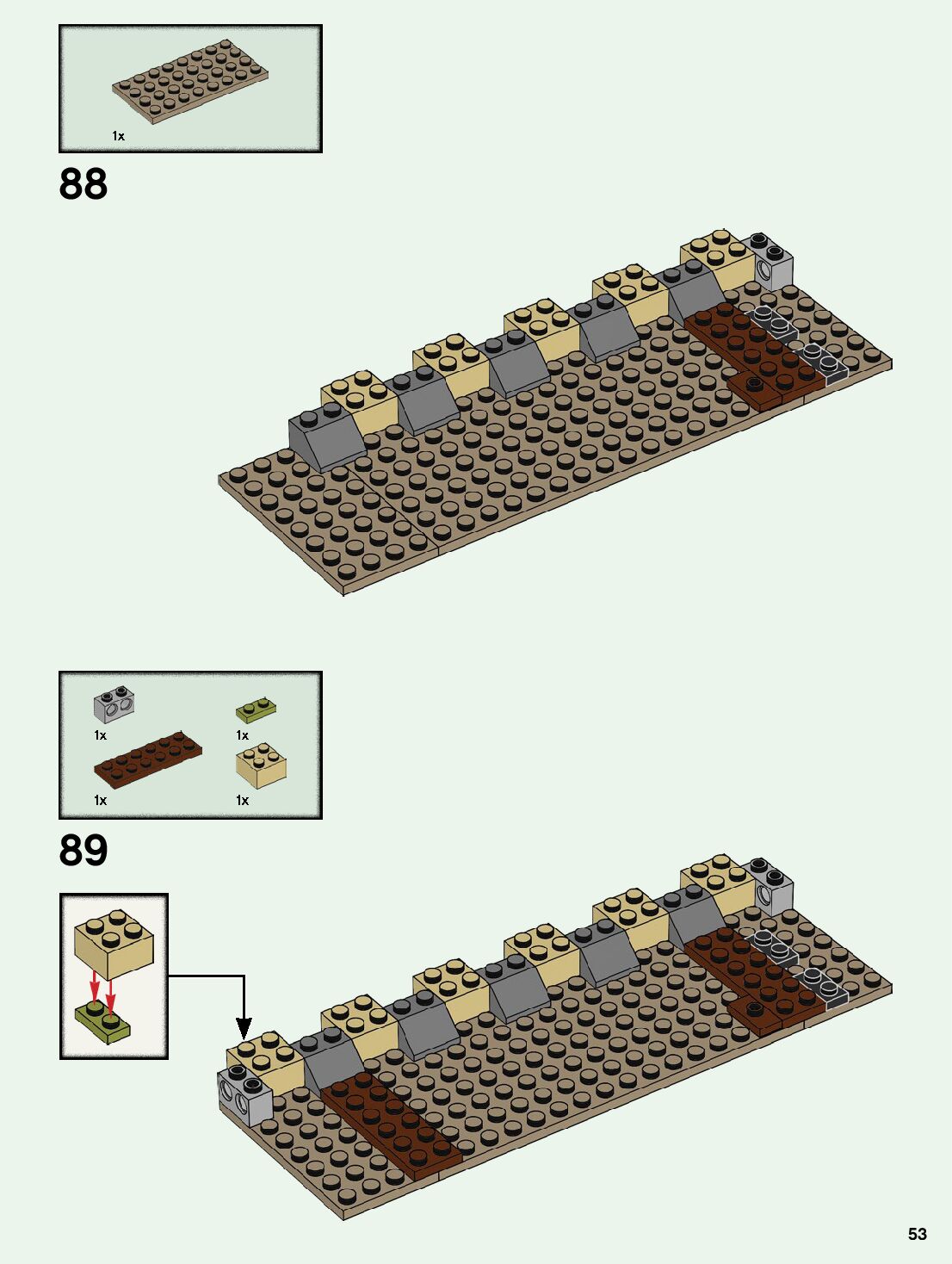 1x

88

1x

1x

1x

1x

89

53