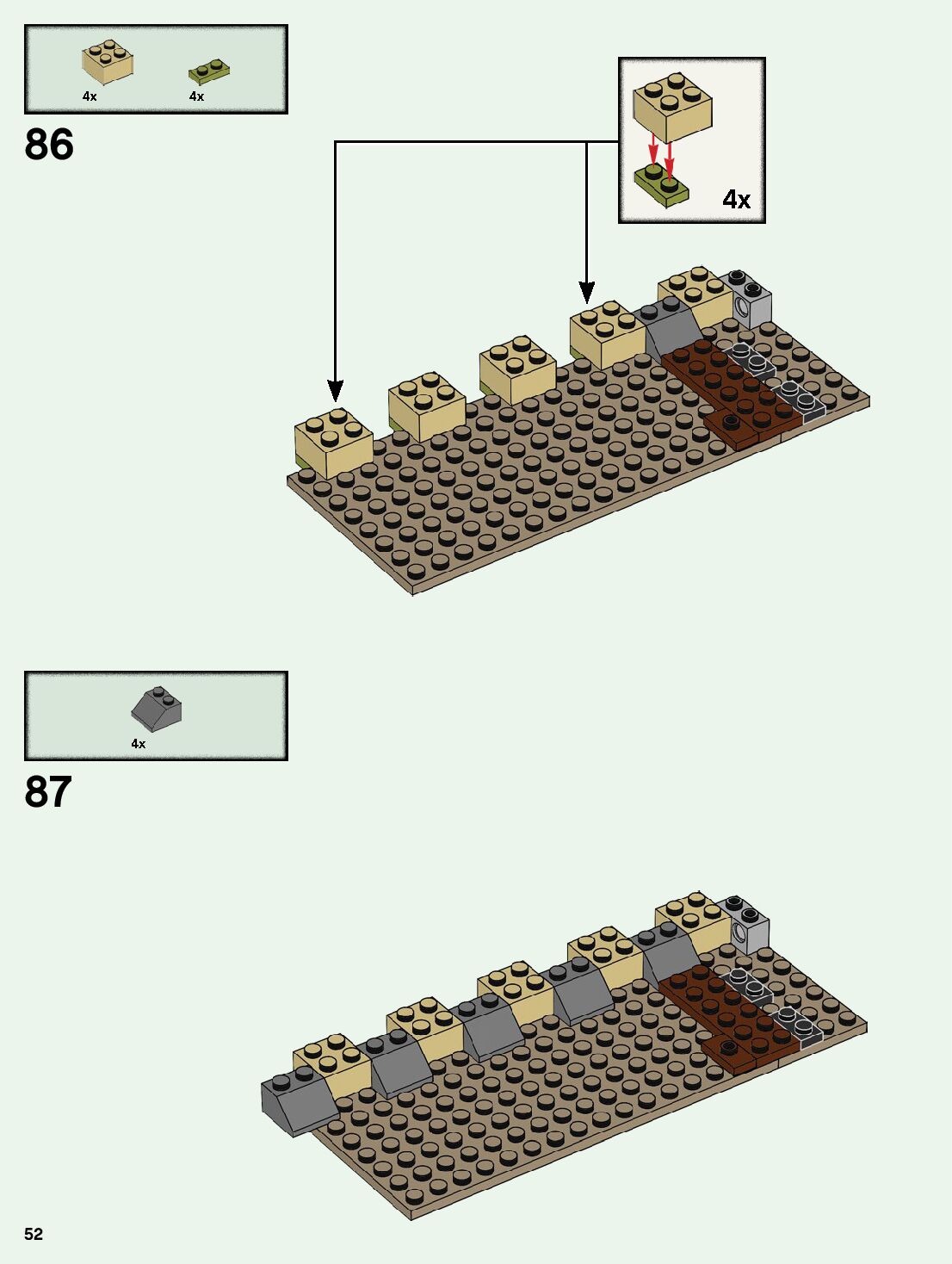 4x 4x

86

4x

4x

87

52