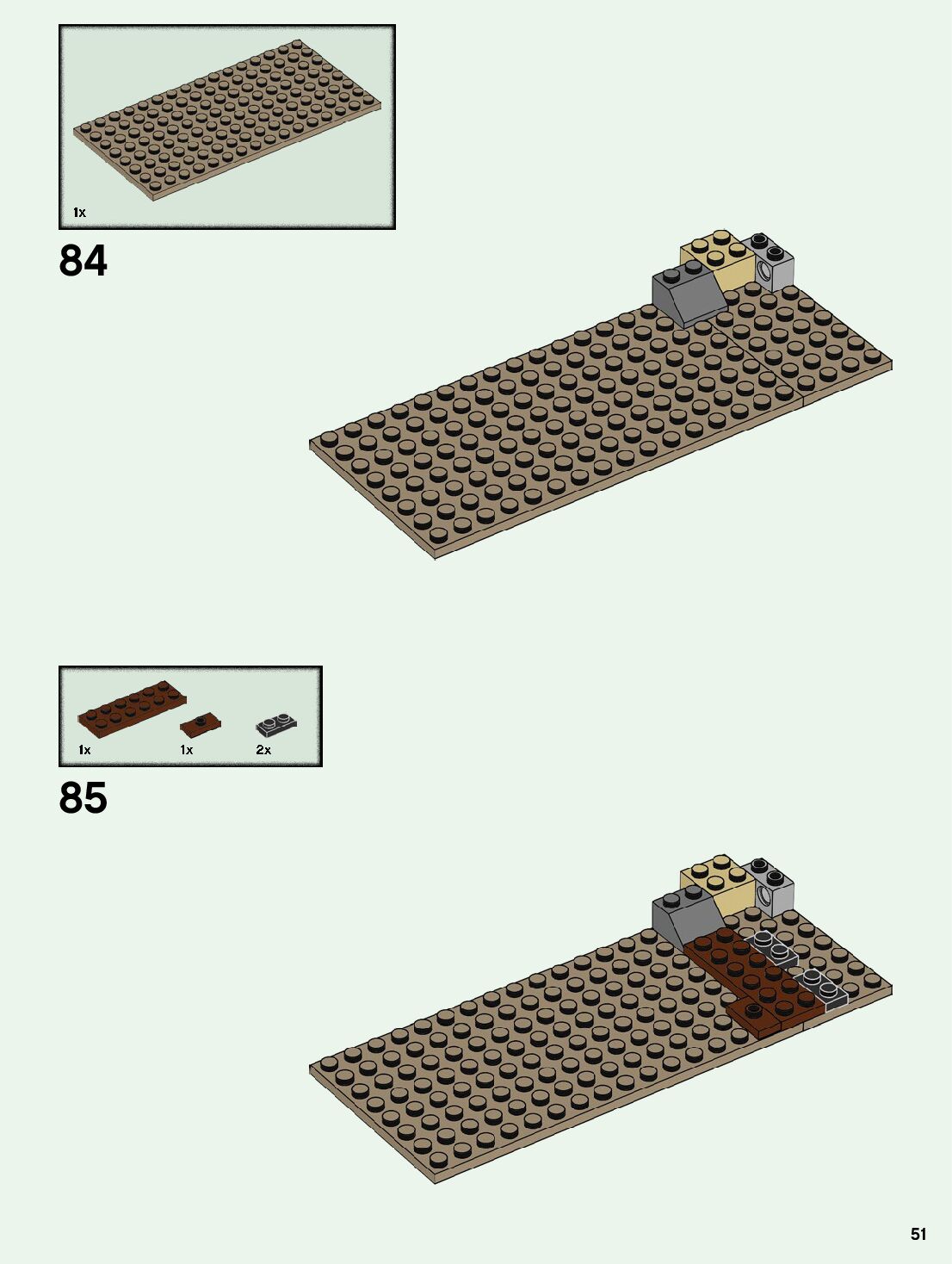 1x

84

1x 1x 2x

85

51