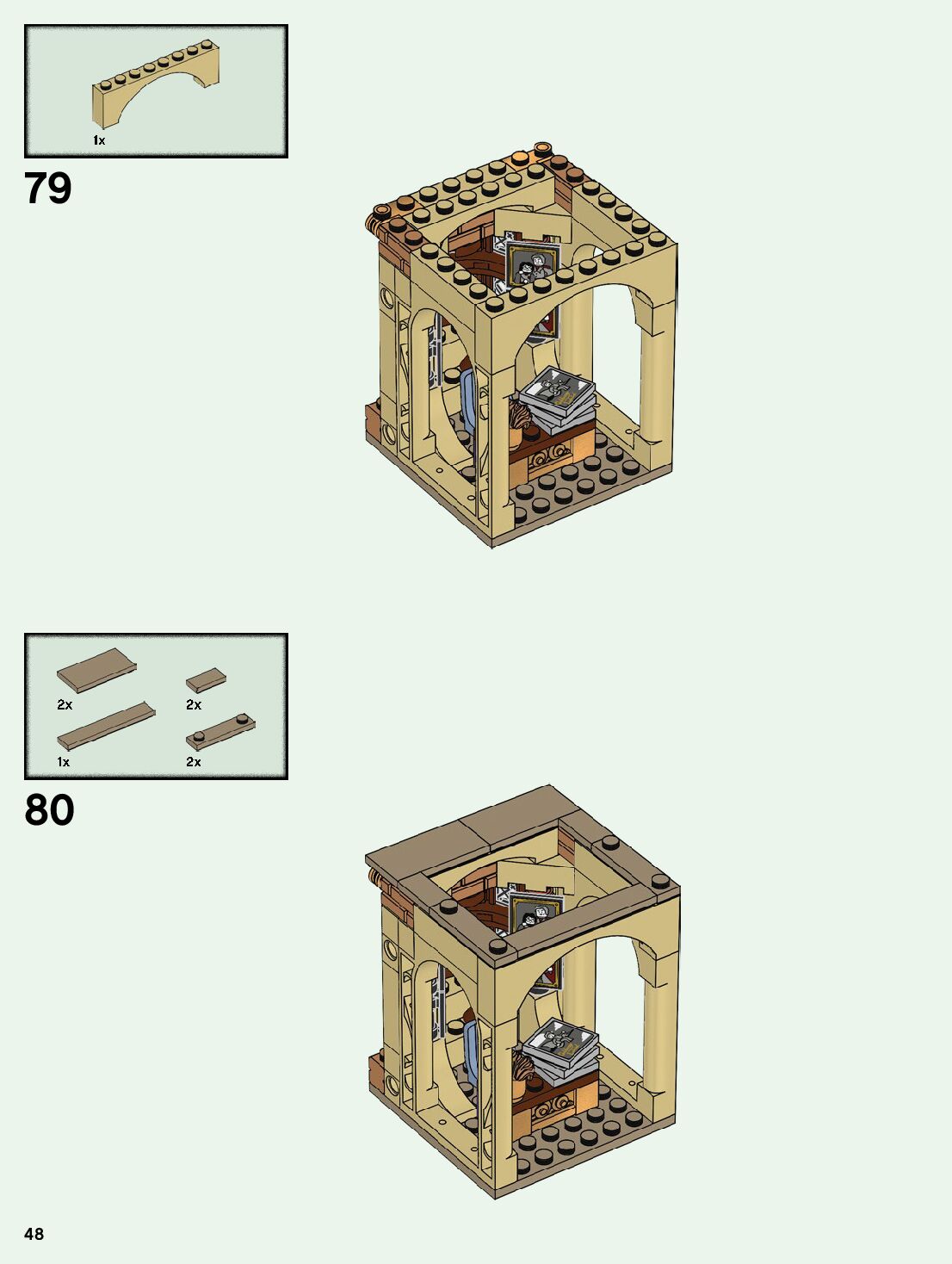 1x

79

2x

2x

1x

2x

80

48