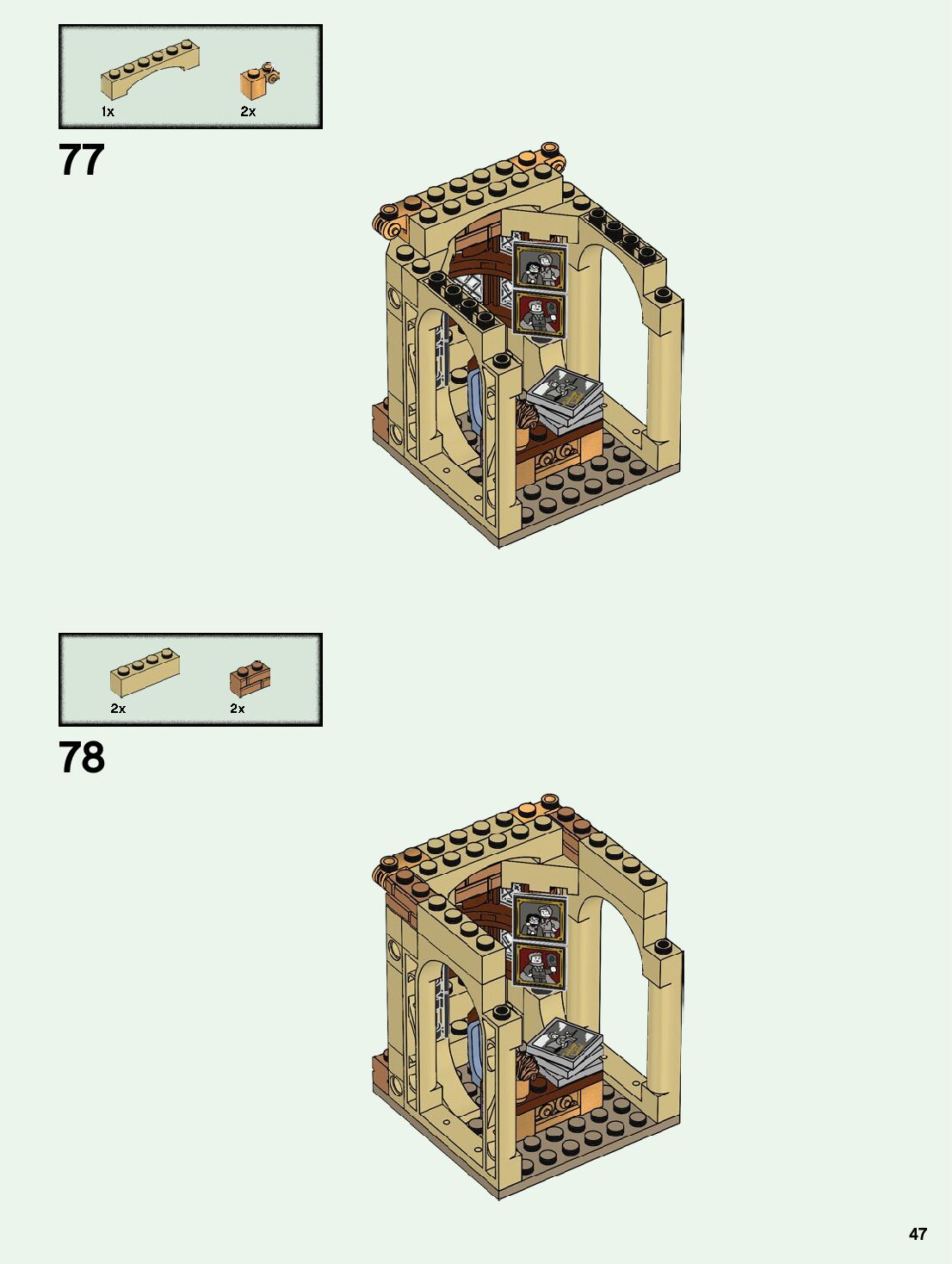 1x

2x

77

2x

2x

78

47