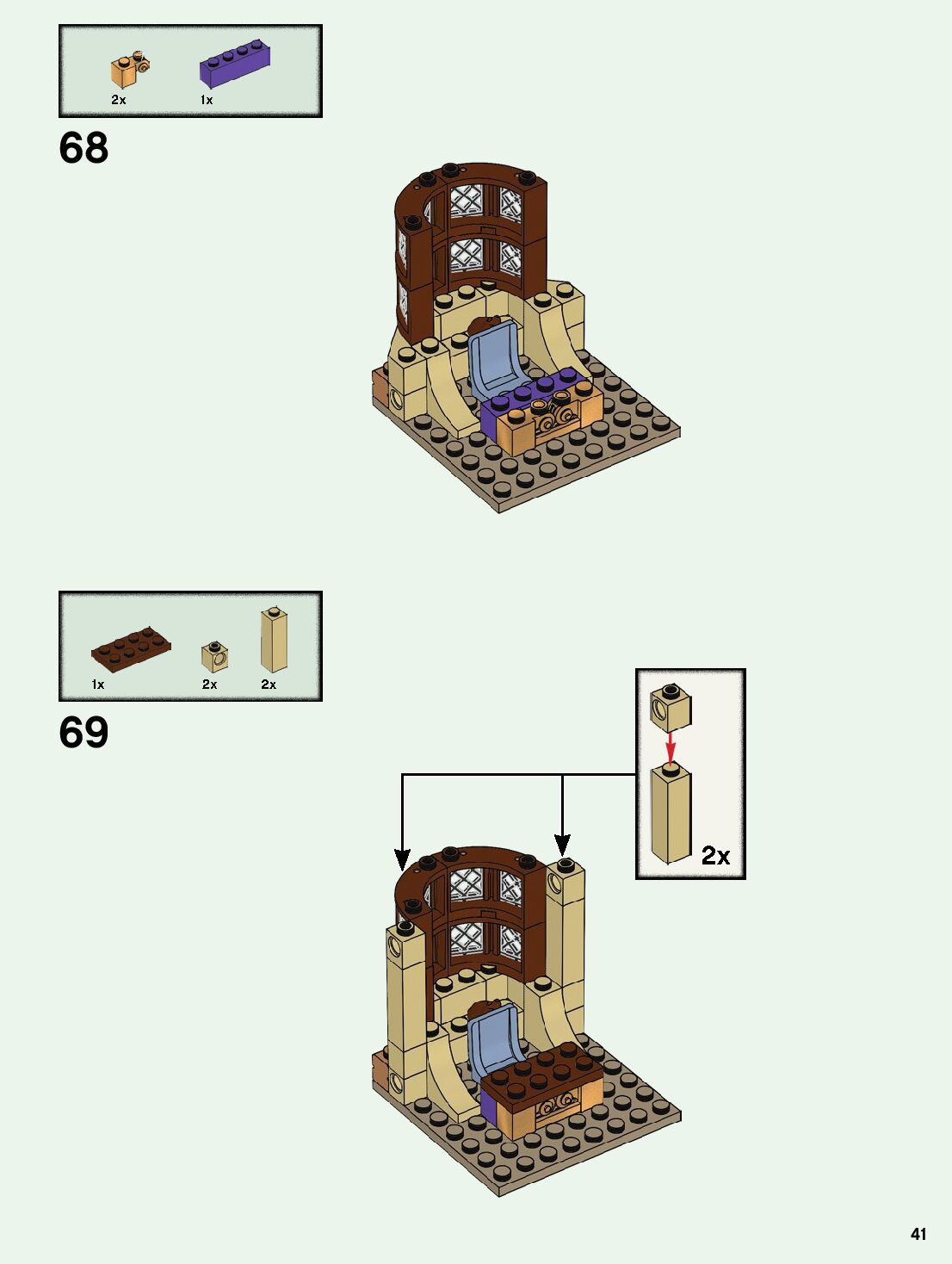 2x 1x

68

1x 2x 2x

69

2x

41