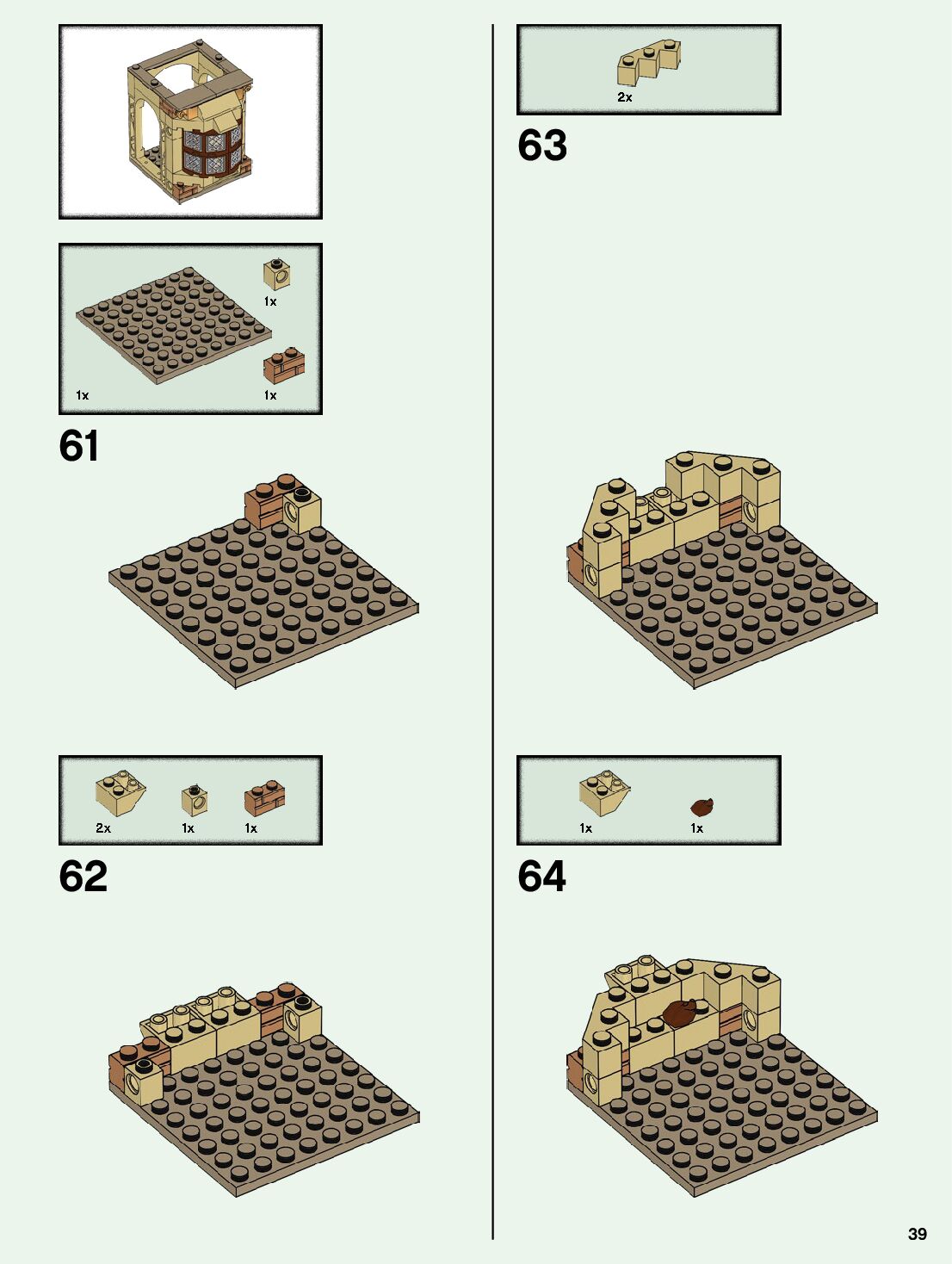 1x

1x

1x

61

2x

1x

1x

62

2x

63

1x

1x

64

39