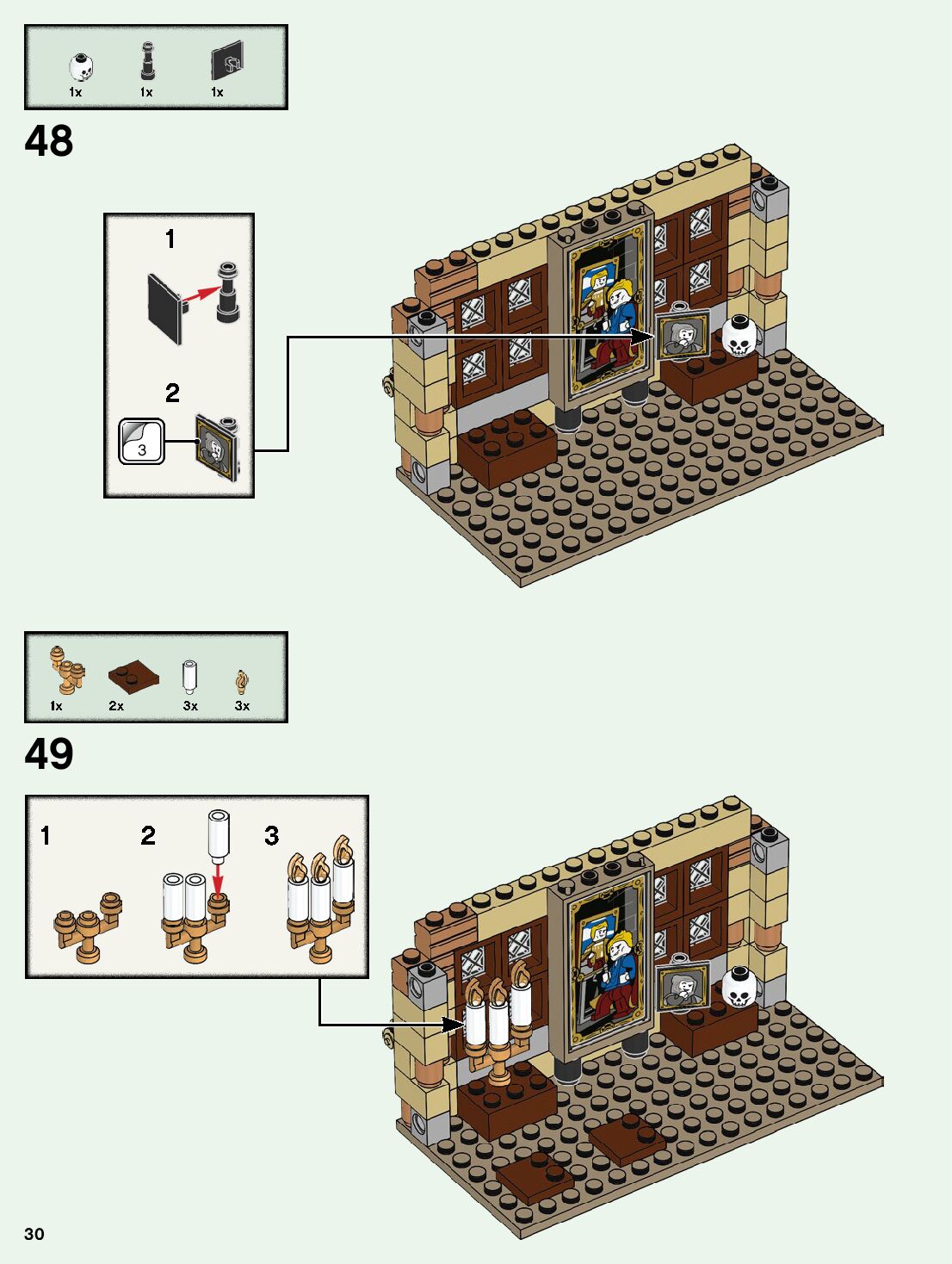 1x 1x 1x

48

1

2

3

1x 2x 3x 3x

49

1 2 3

30