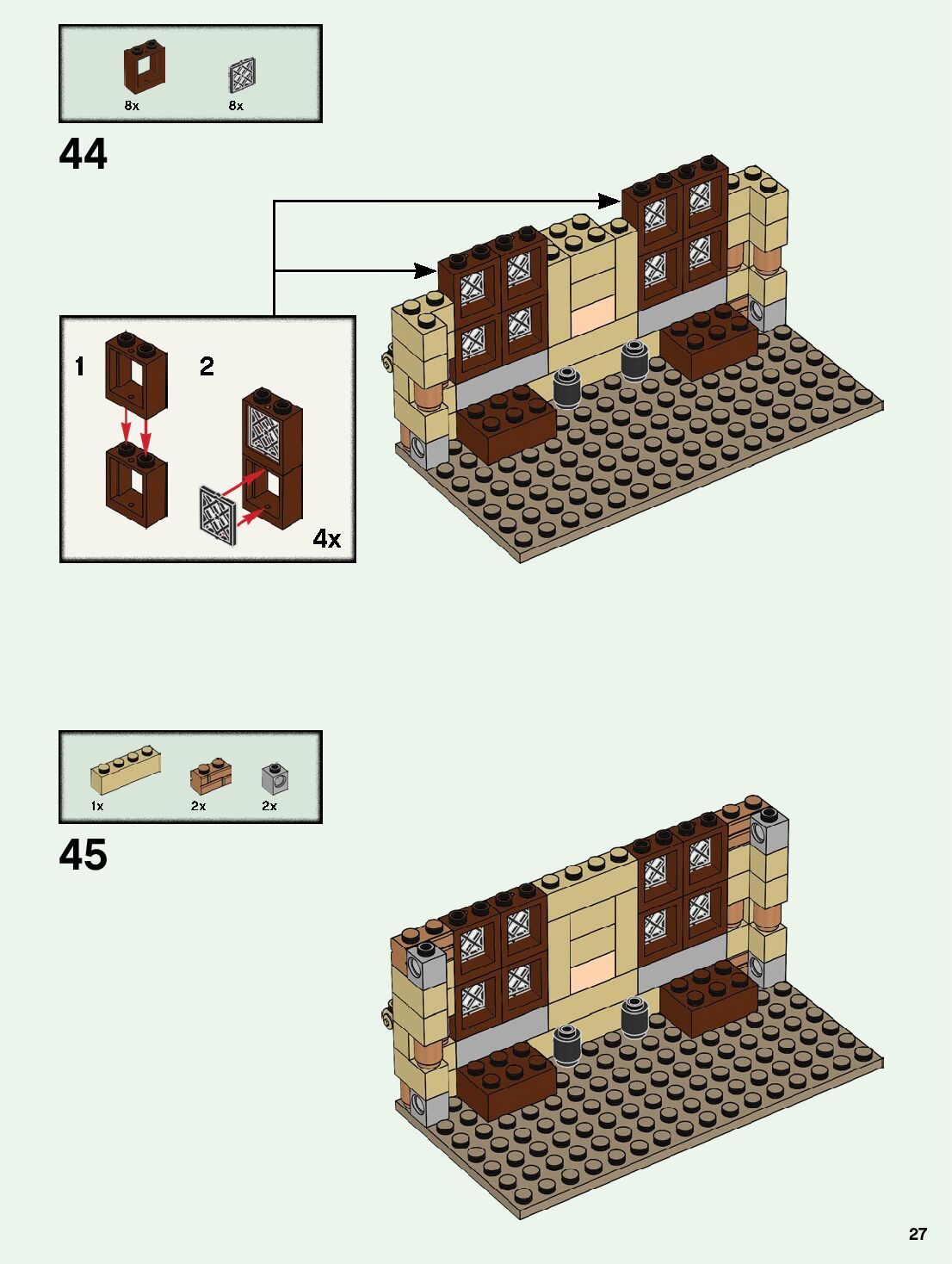 8x

8x

44

1

2

4x

1x

2x

2x

45

27