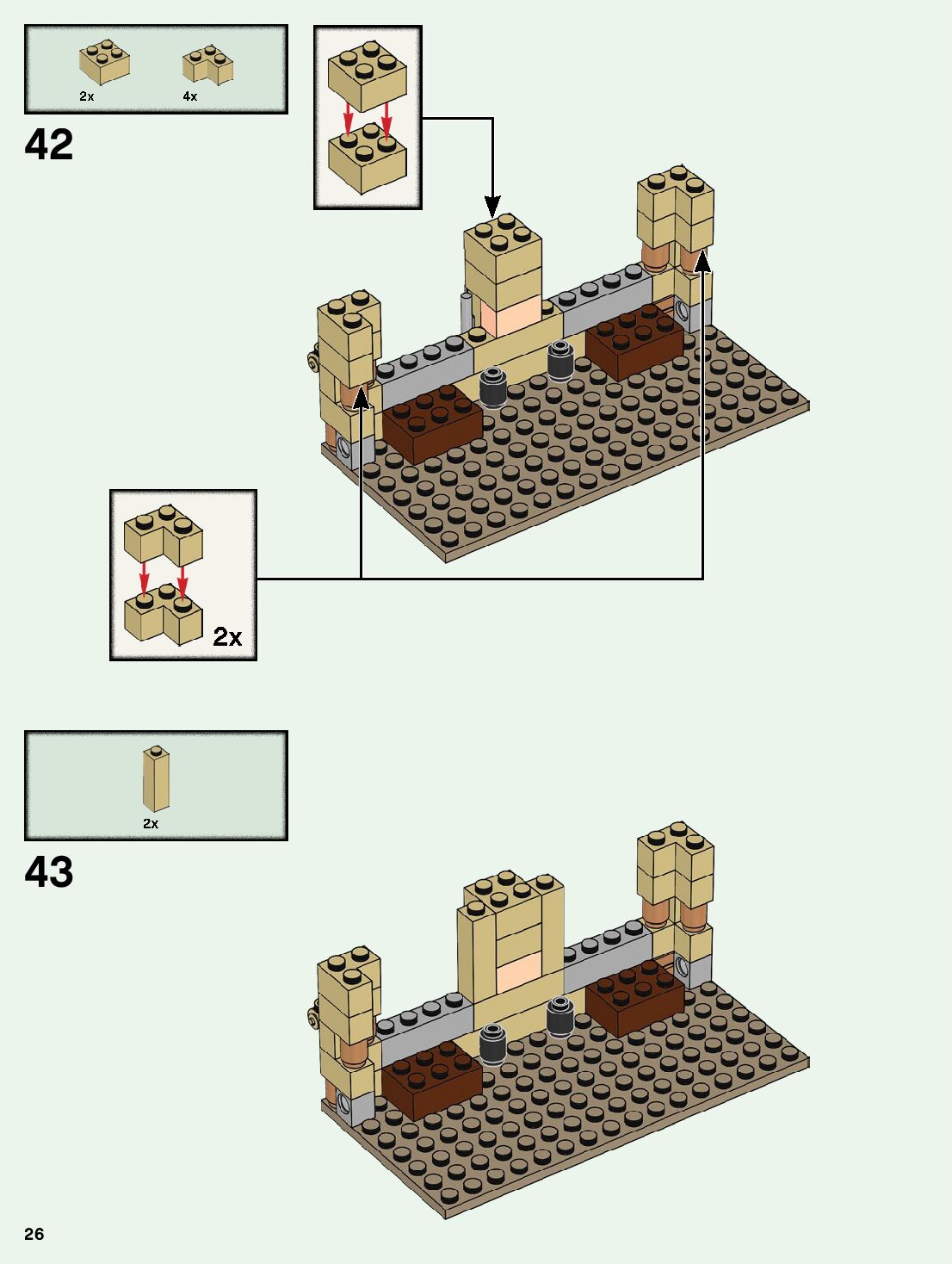 2x 4x

42

2x

2x

43

26