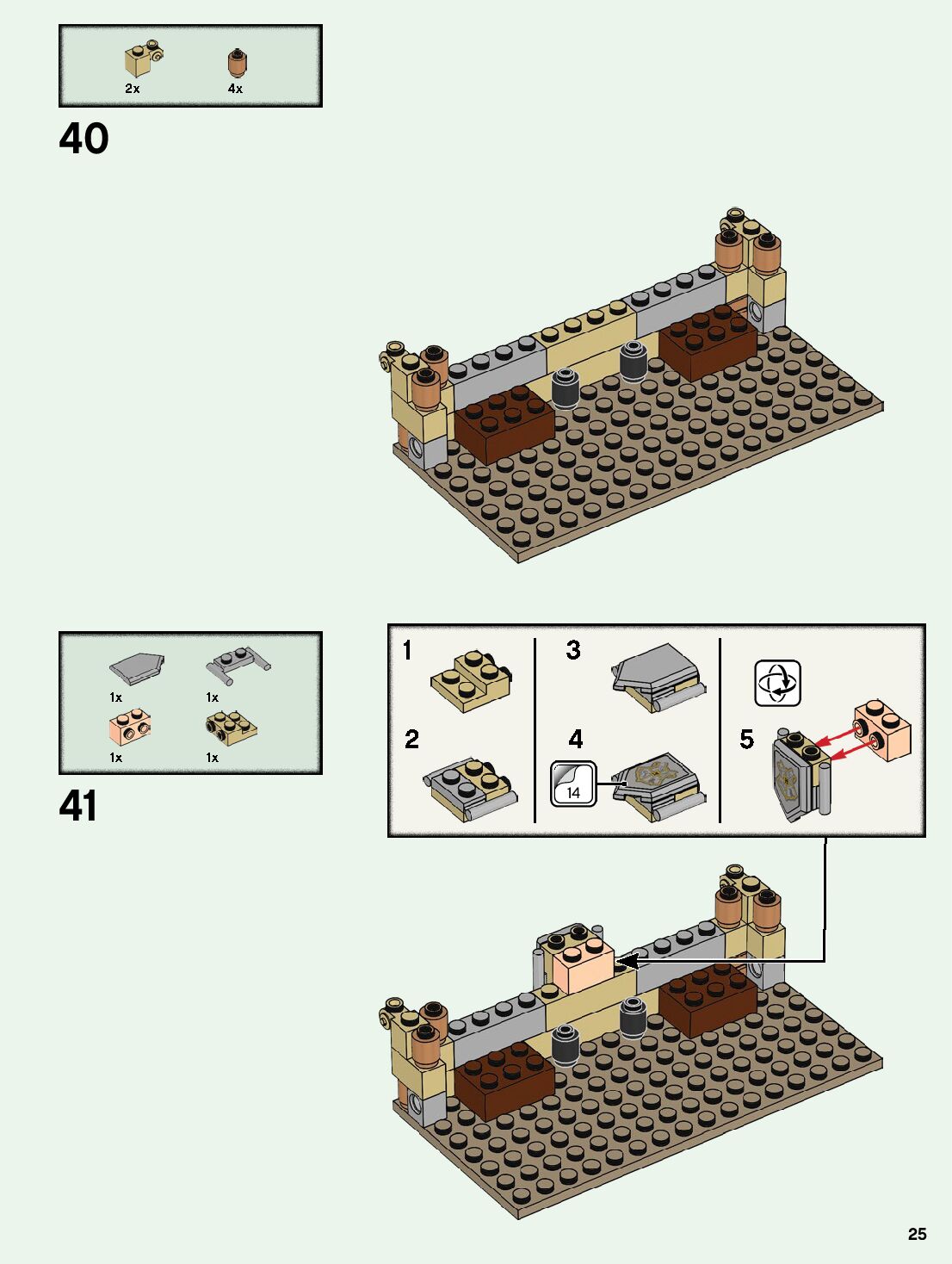 2x
4x

40

1x
1x
1x
1x

41

1
2
3
4
14
5

25