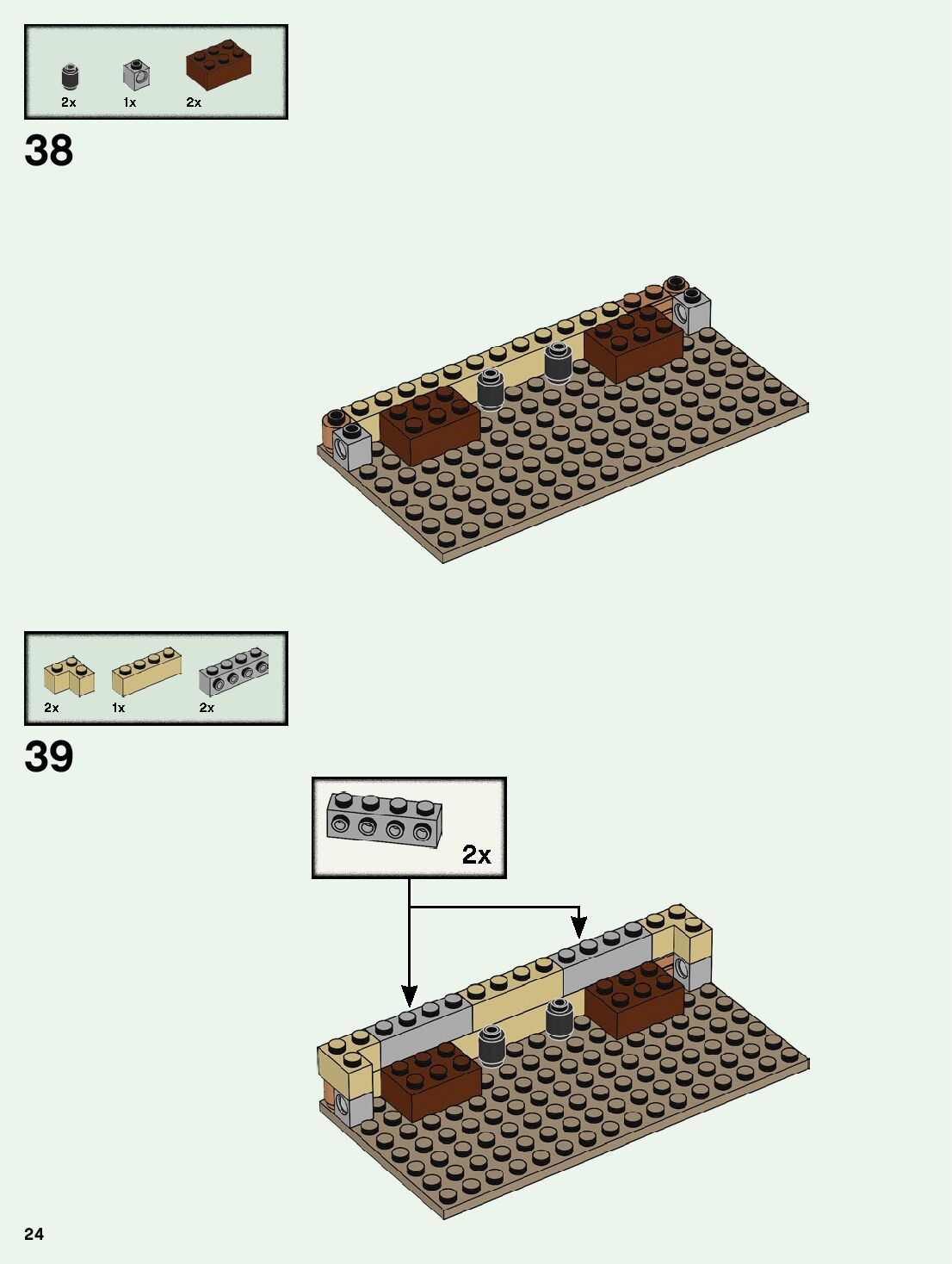 2x 1x 2x

38

2x 1x 2x

39

2x

24