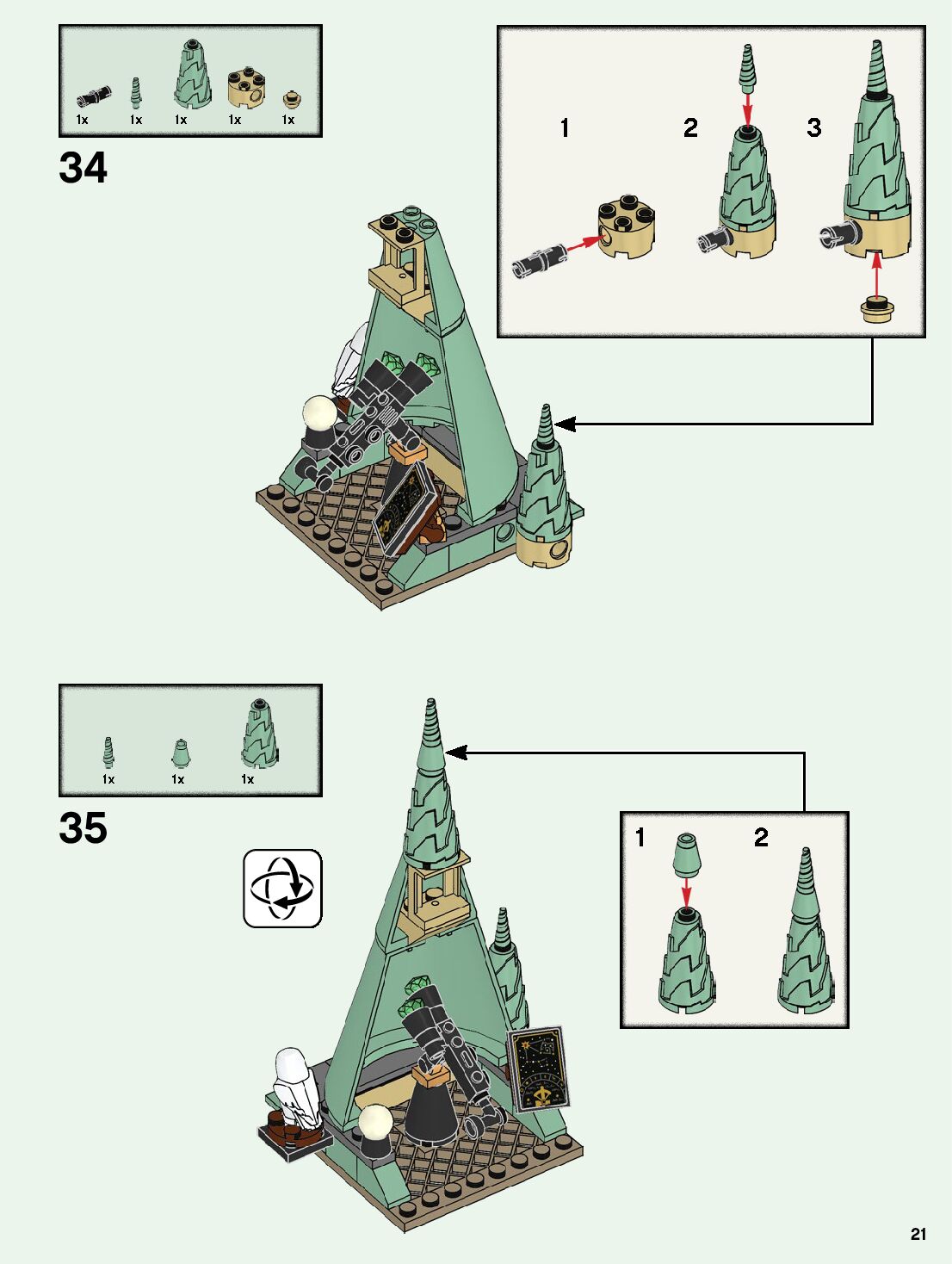 1x 1x 1x 1x 1x

34

1 2 3

1x 1x 1x

35

1 2

21