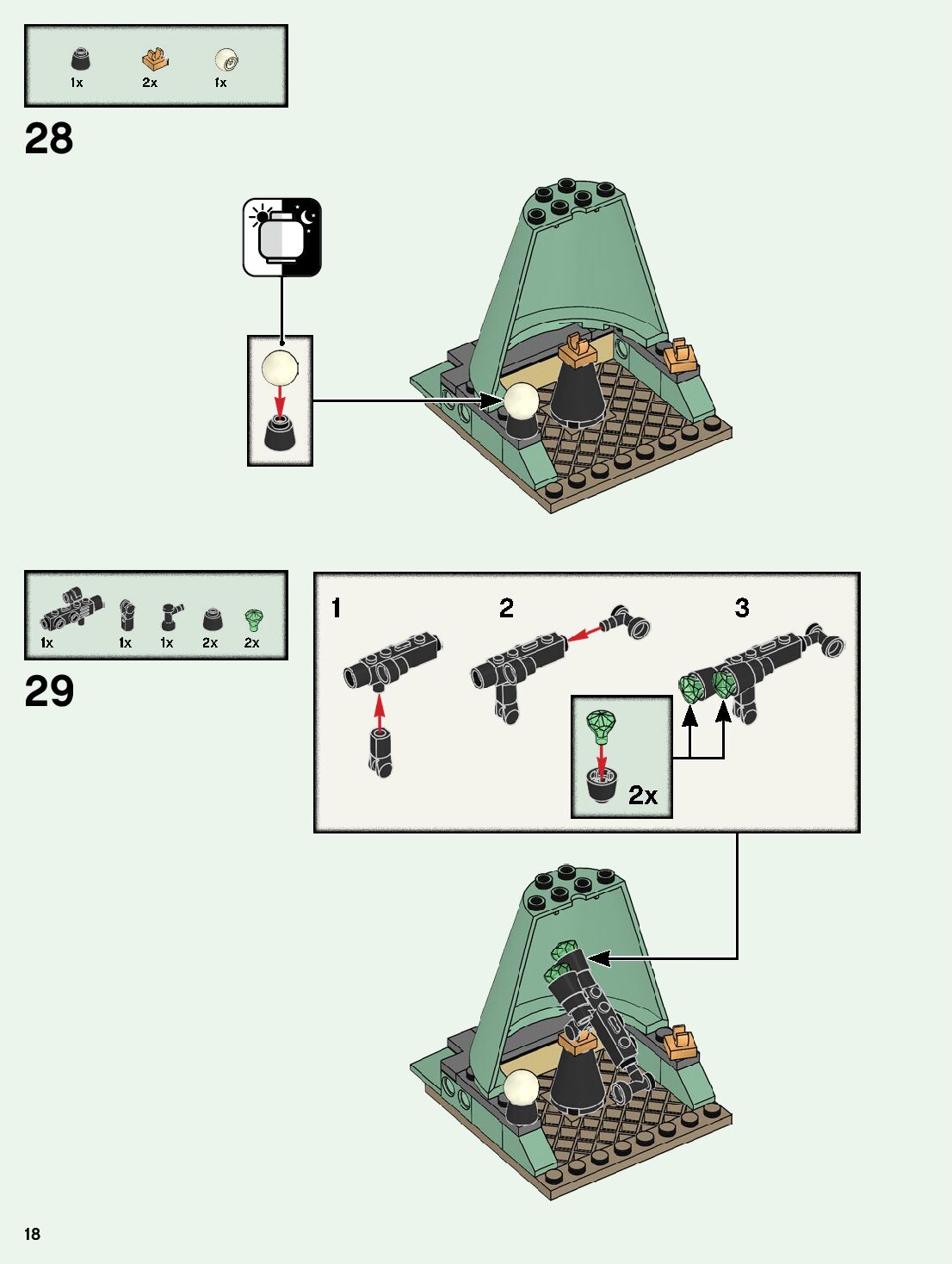 1x 2x 1x

28

1x 1x 1x 2x 2x

29

1

2

3

2x

18