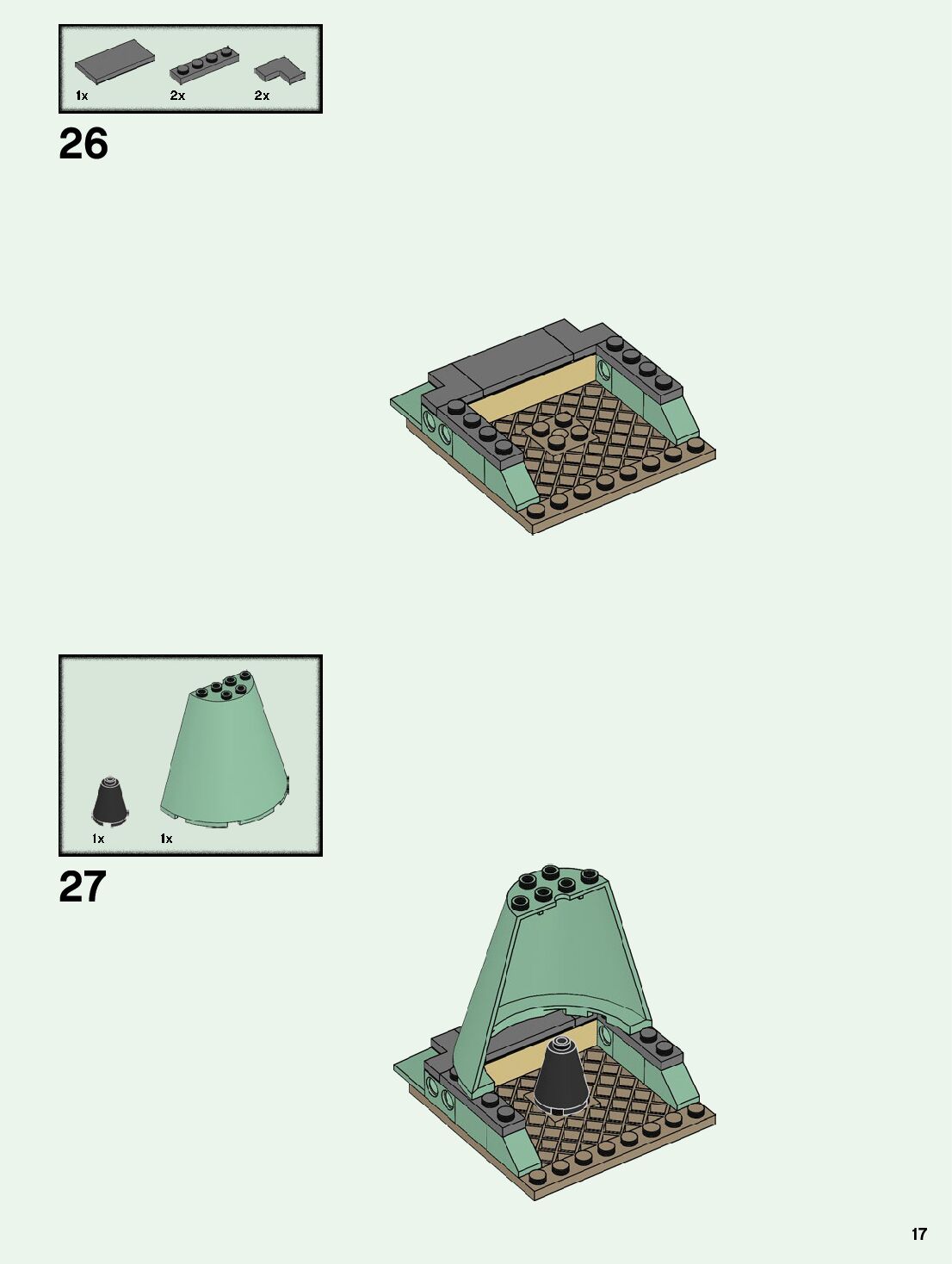 1x 2x 2x

26

1x 1x

27

17