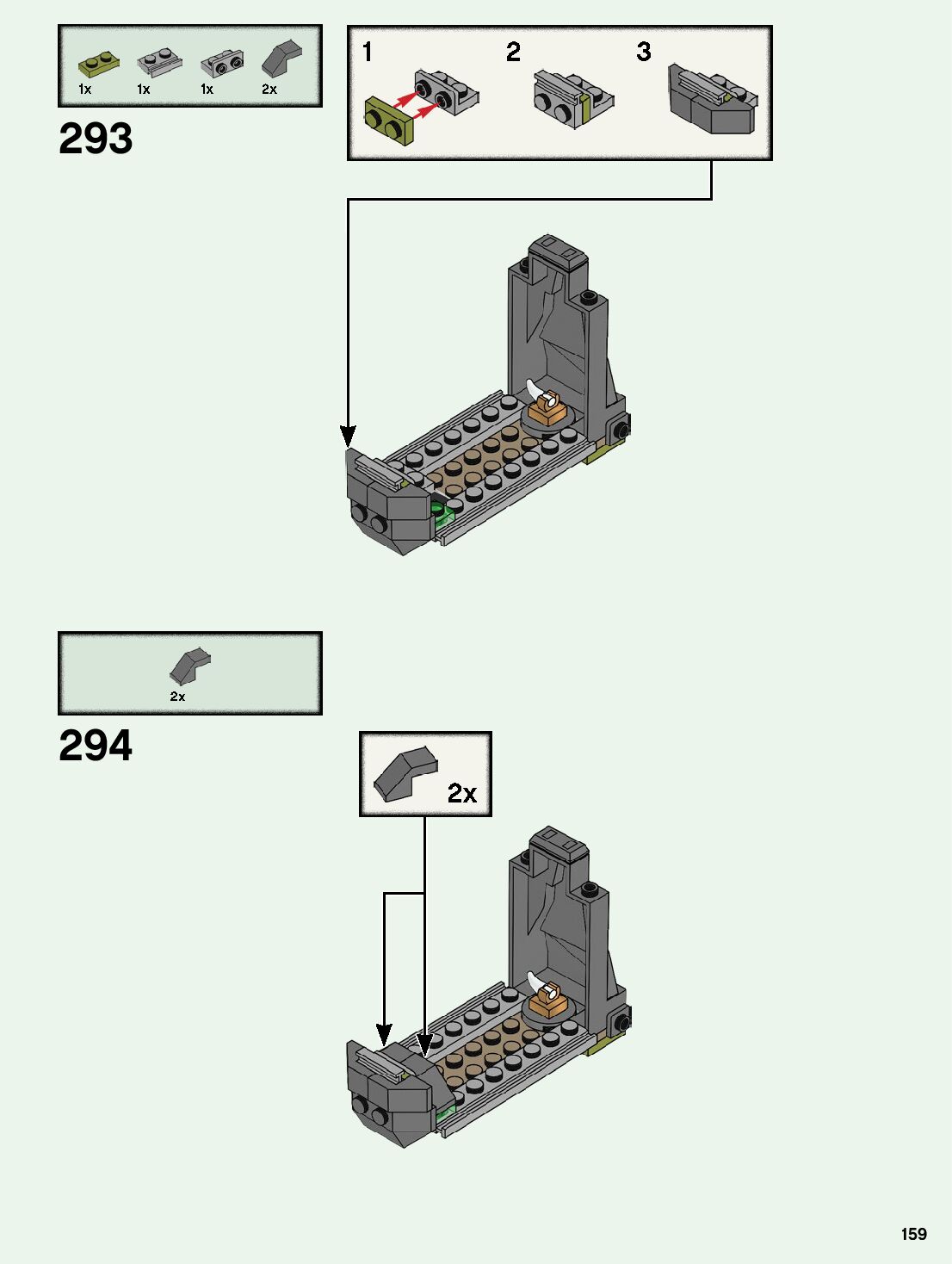 1x 1x 1x 2x

293

1 2 3

2x

294

2x

159