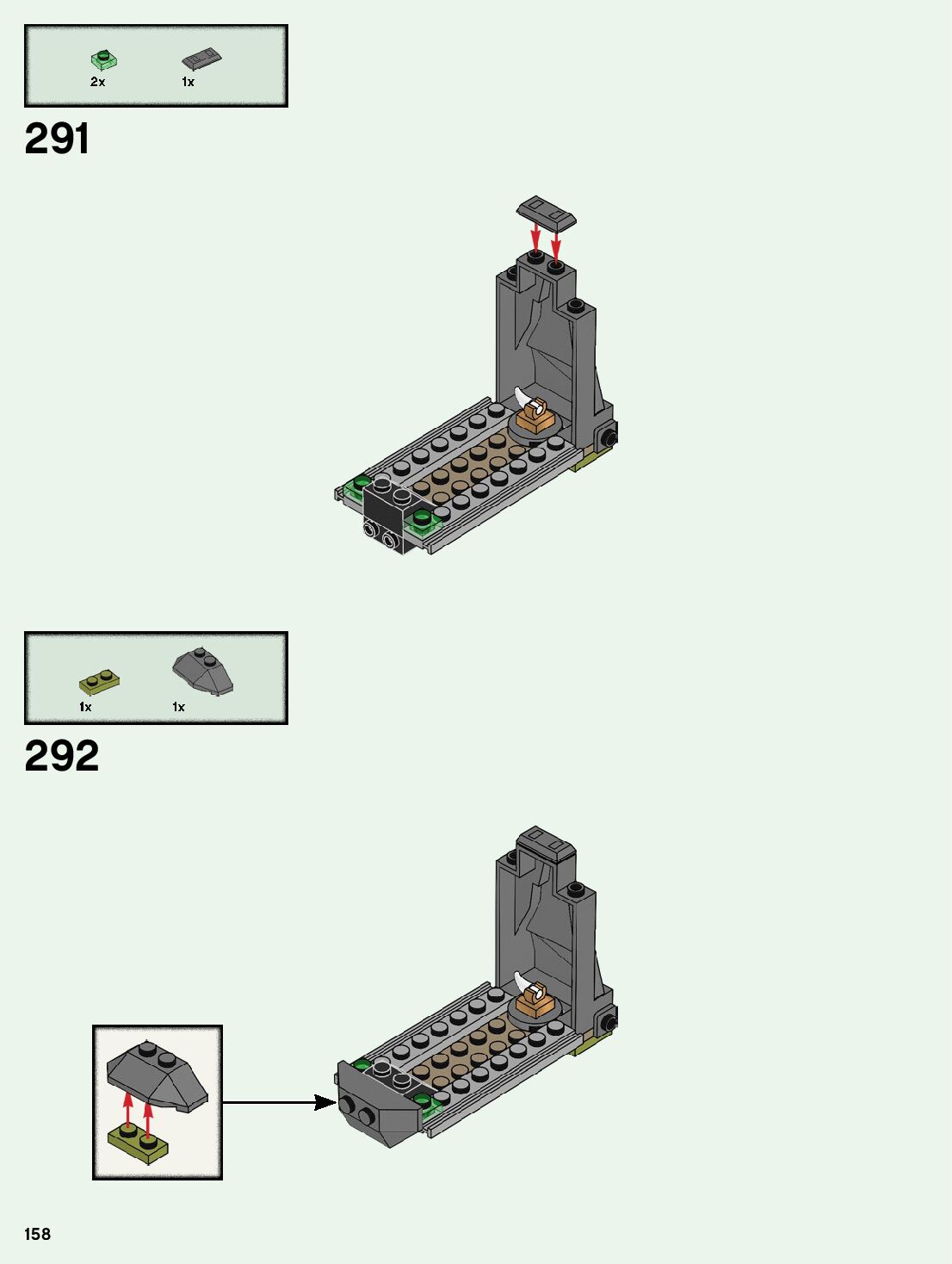 2x 1x

291

1x 1x

292

158