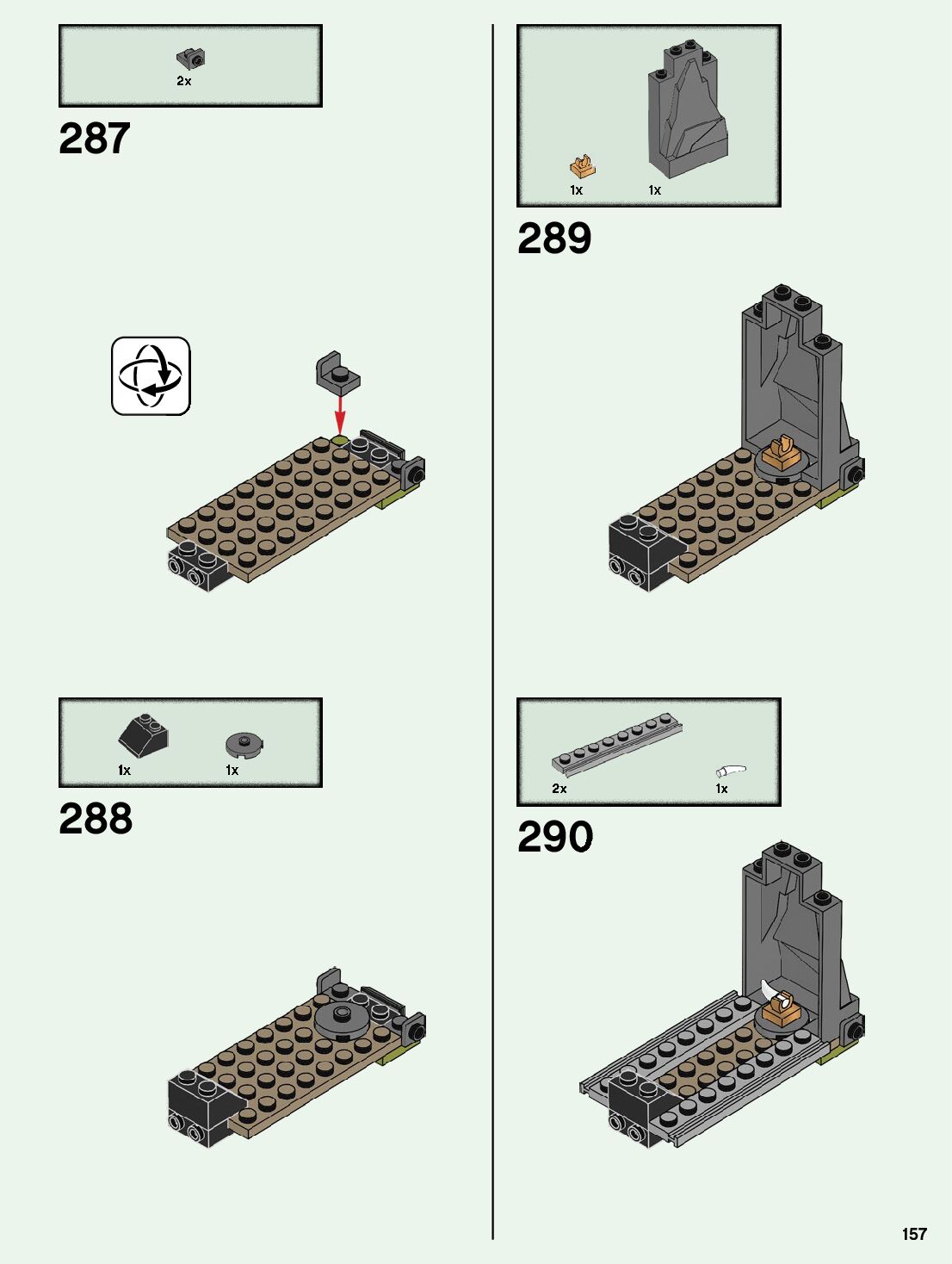 2x

287

1x 1x

288

1x 1x

289

2x 1x

290

157