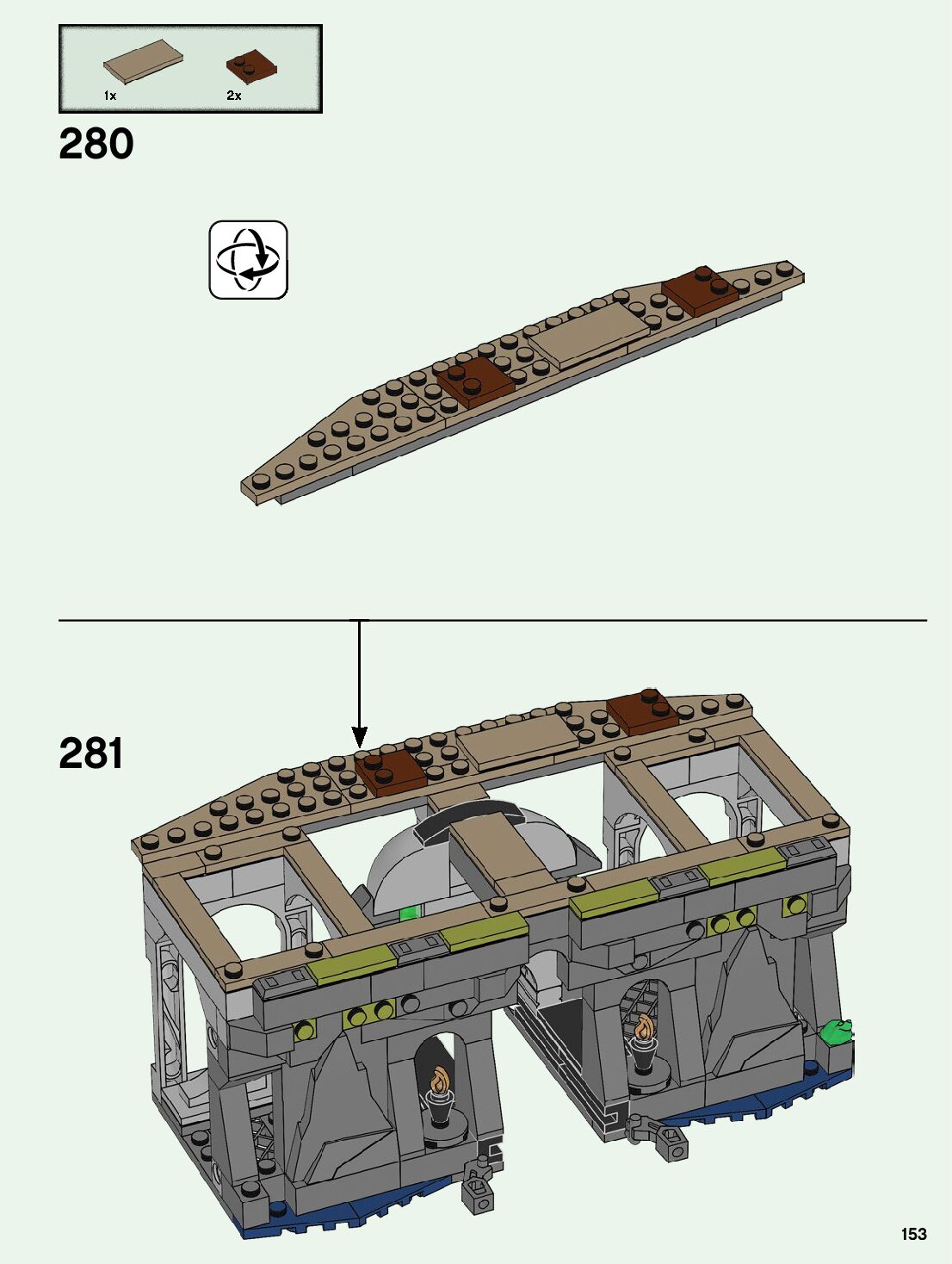 1x
2x

280

281

153