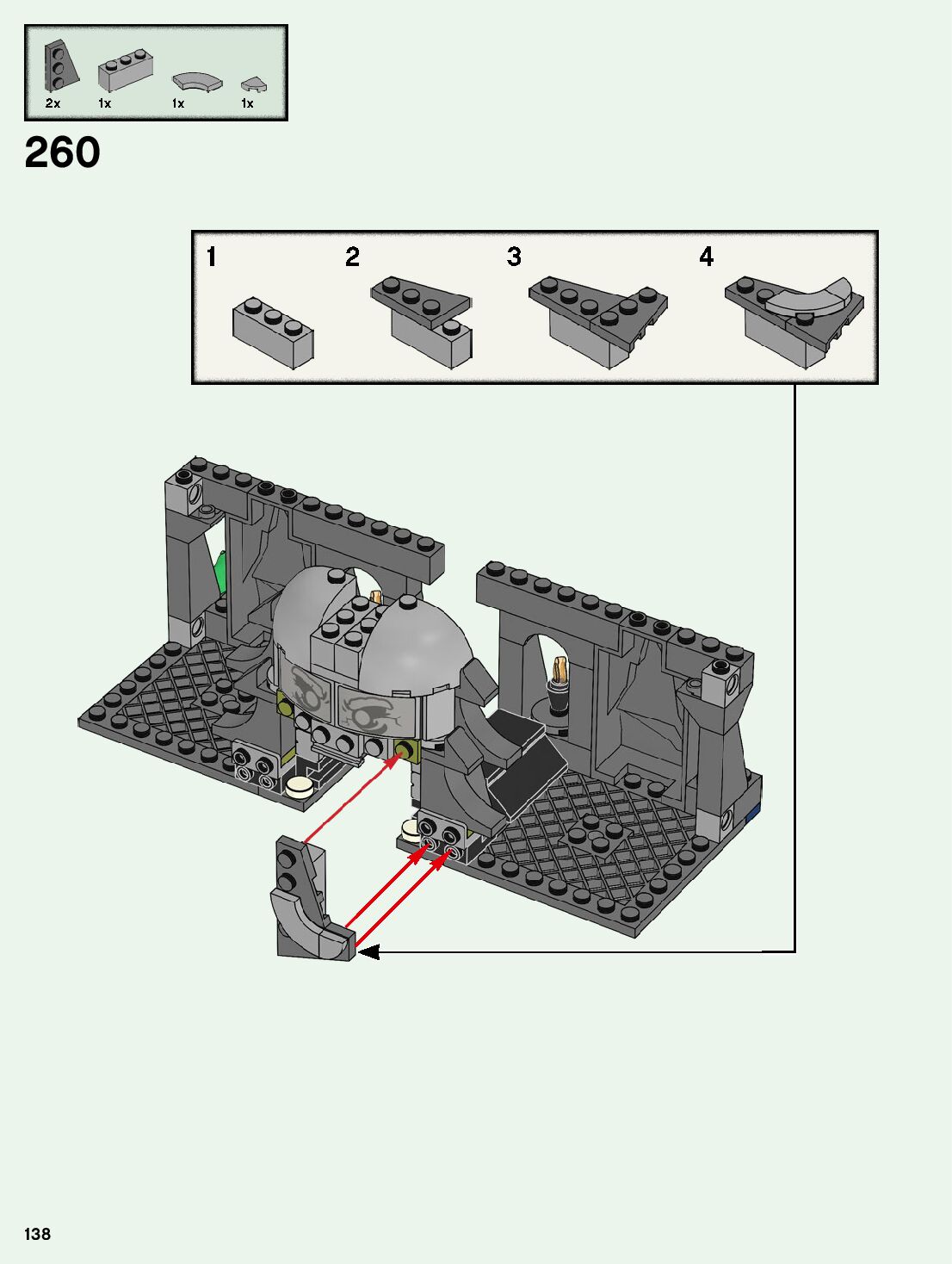 2x
1x
1x
1x

260

1
2
3
4

138