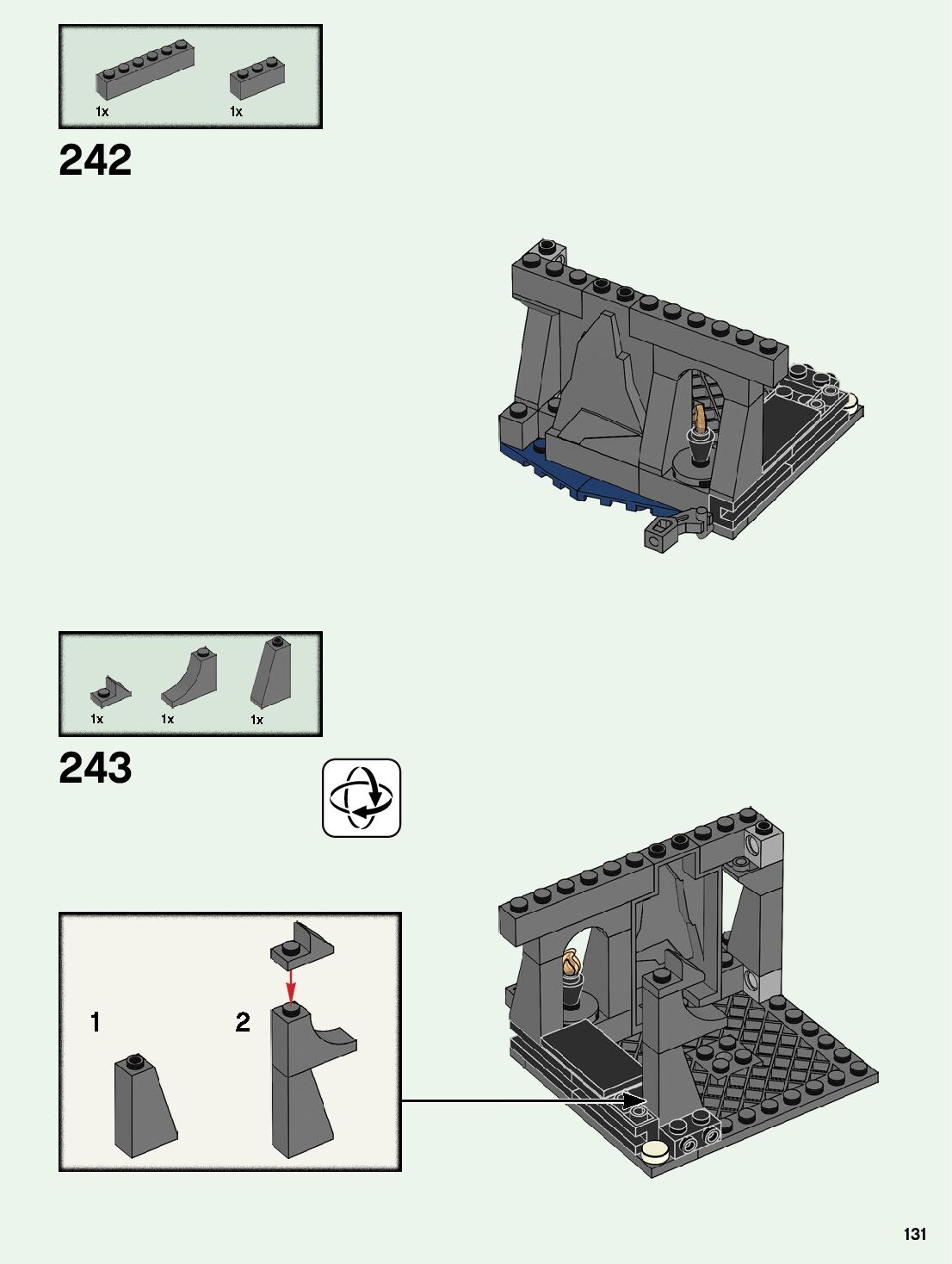 1x 1x

242

1x 1x 1x

243

1

2

131