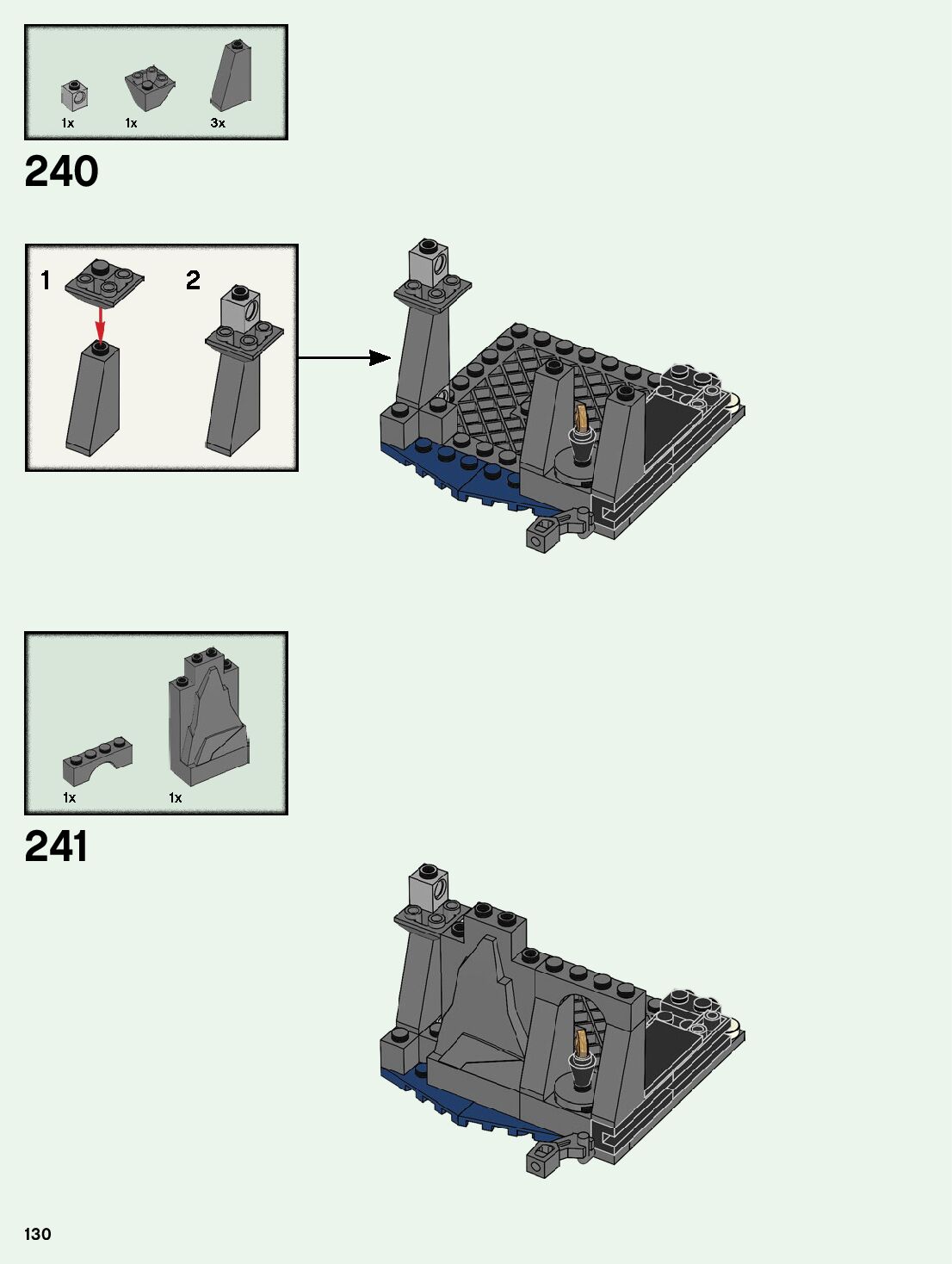 1x 1x 3x

240

1

2

1x 1x

241

130