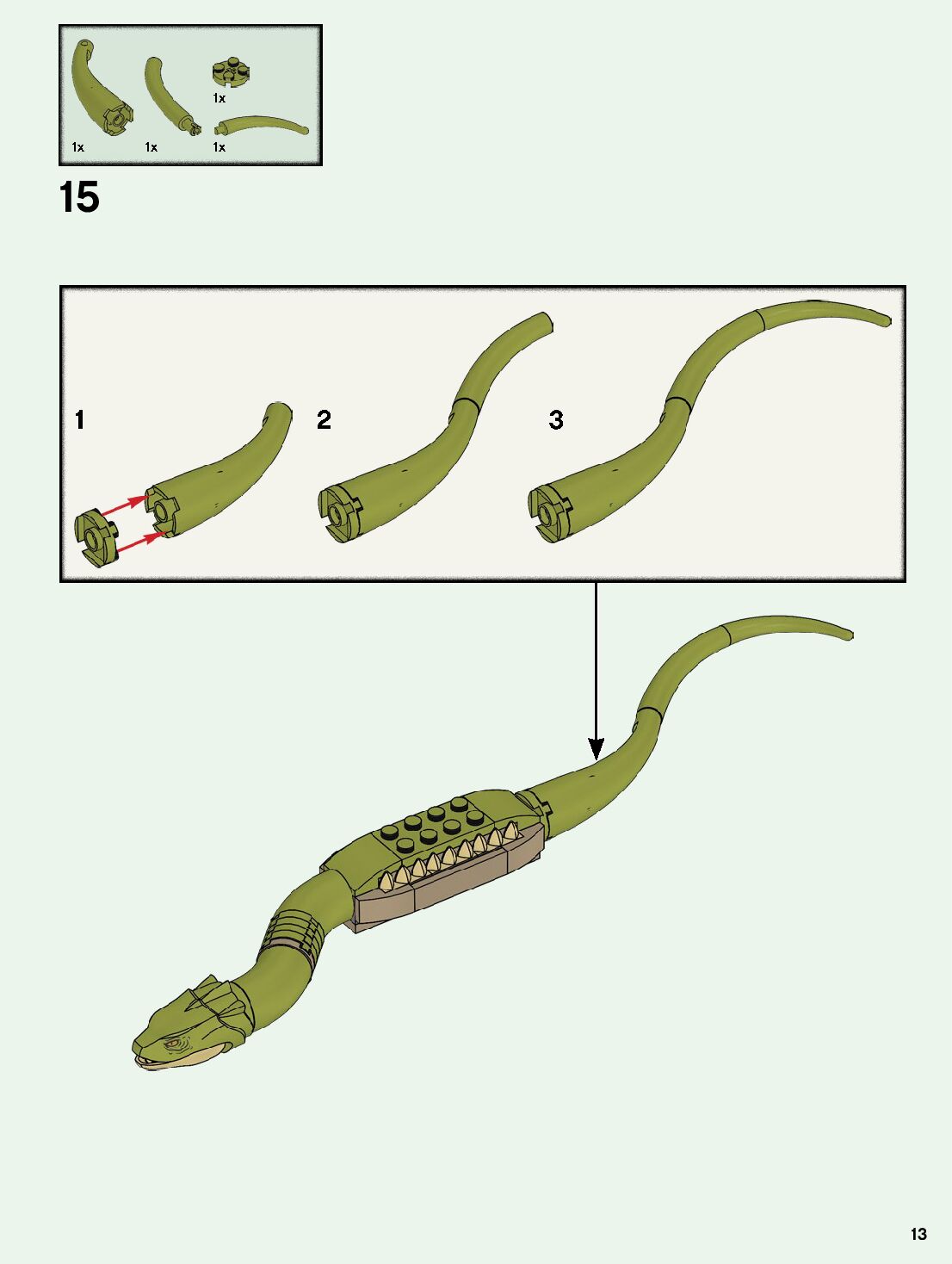 1x
1x
1x
1x

15

1
2
3

13