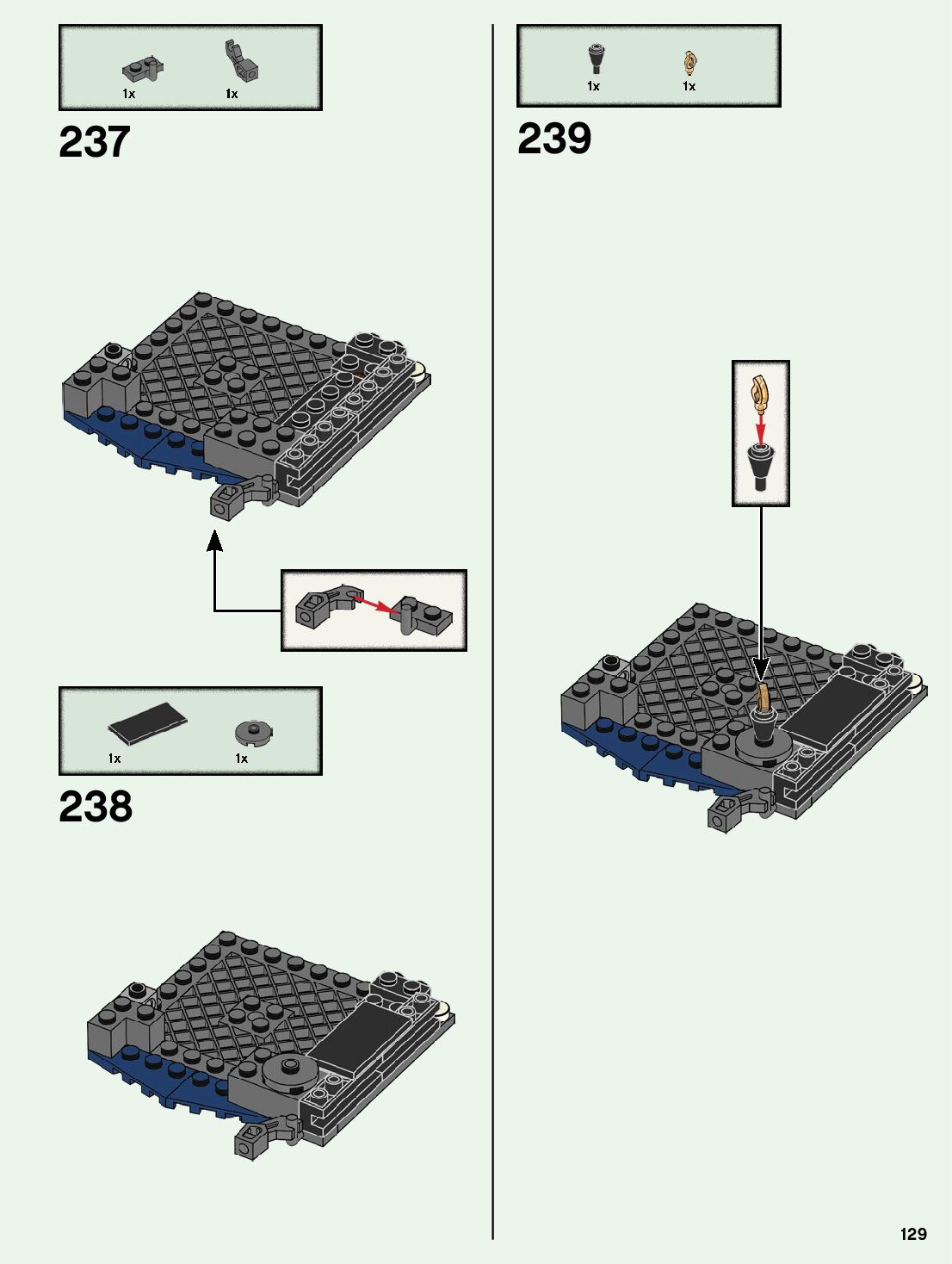 1x 1x

237

1x 1x

238

1x 1x

239

129