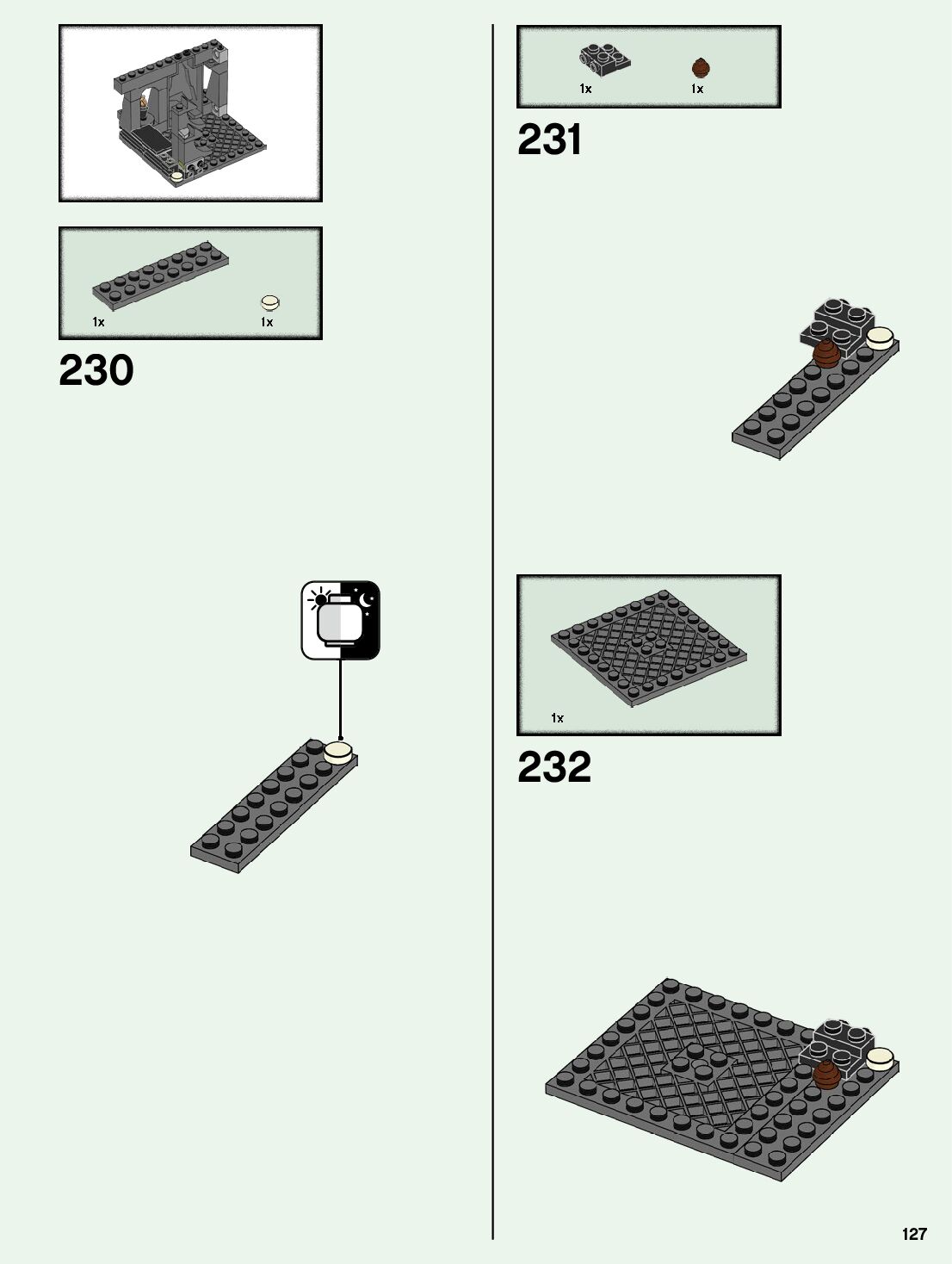 1x

1x

230

1x

1x

231

1x

232

127