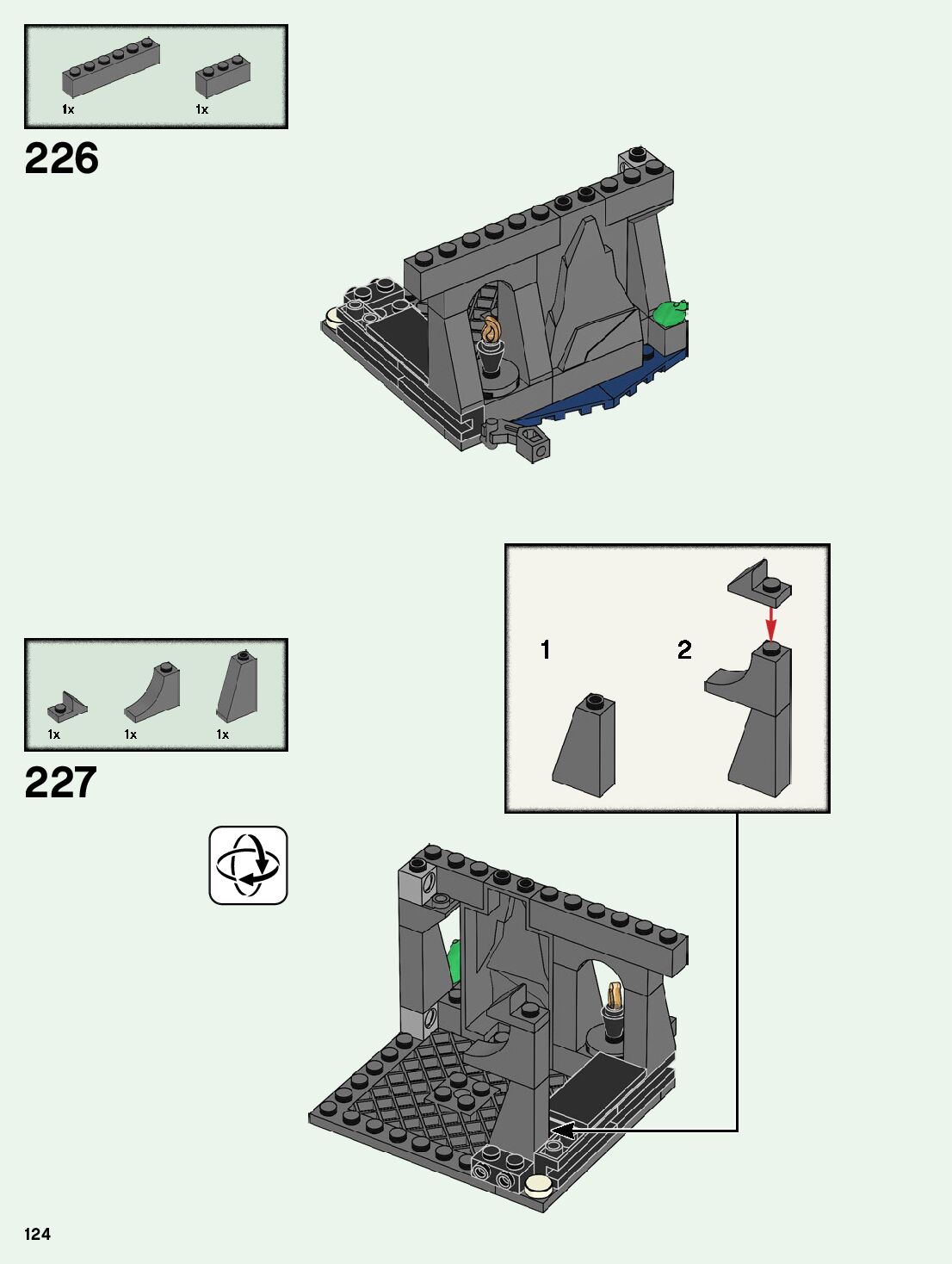 1x 1x

226

1x 1x 1x

227

1

2

124