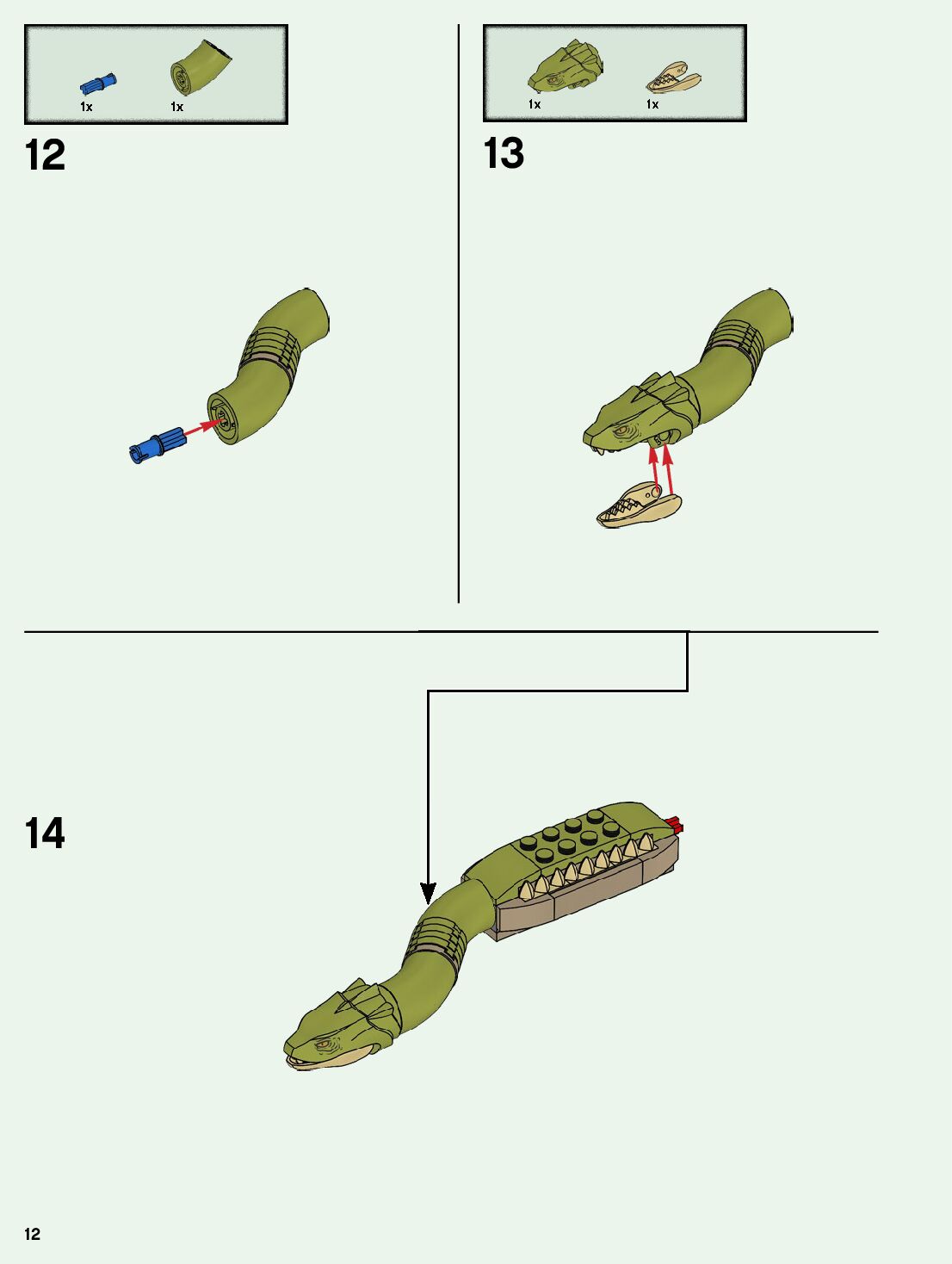 1x 1x

12

1x 1x

13

14

12