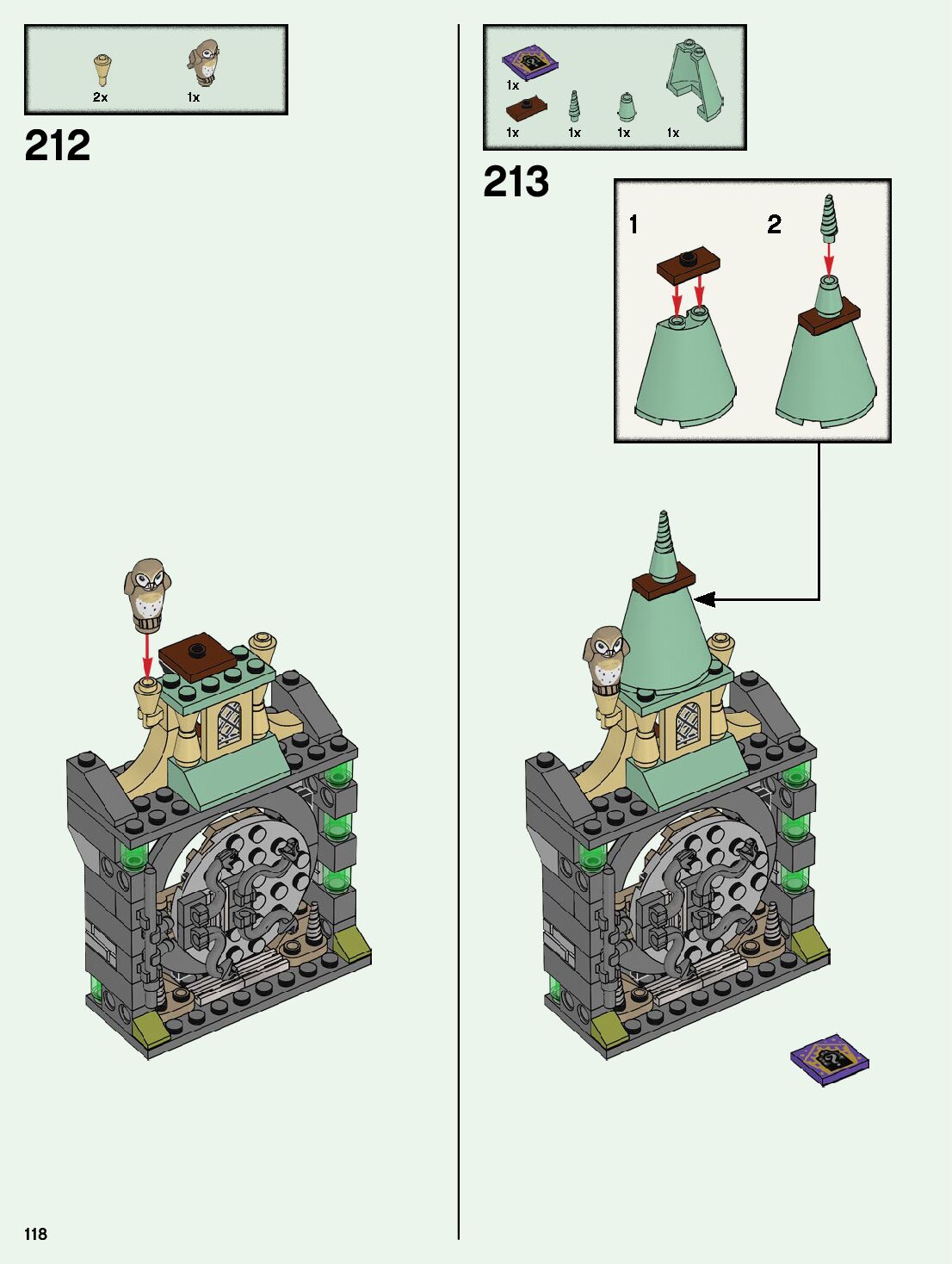 2x 1x

212

1x

1x 1x 1x 1x

213

1 2

118