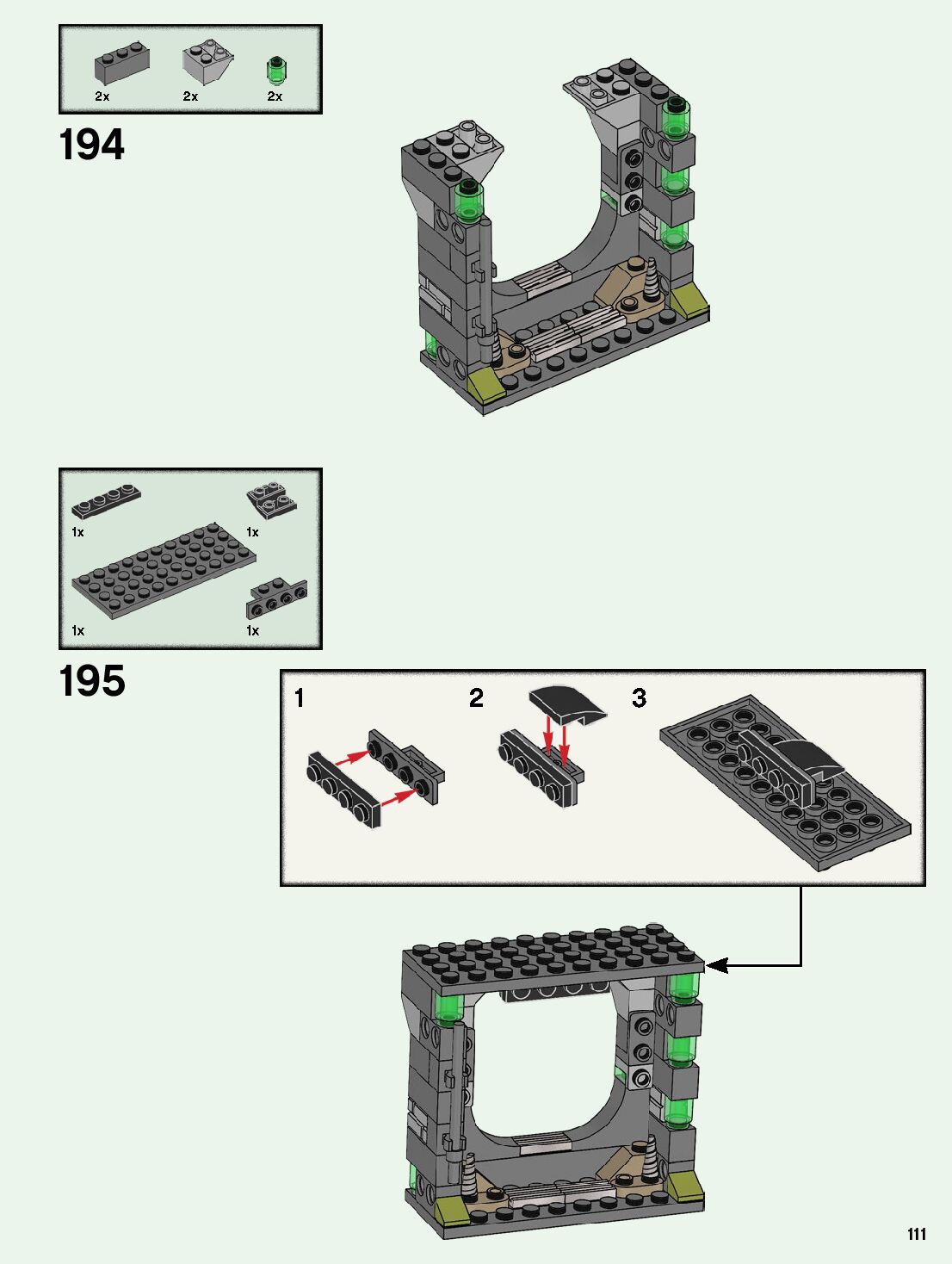 2x
2x
2x

194

1x
1x
1x
1x

195

1
2
3

111