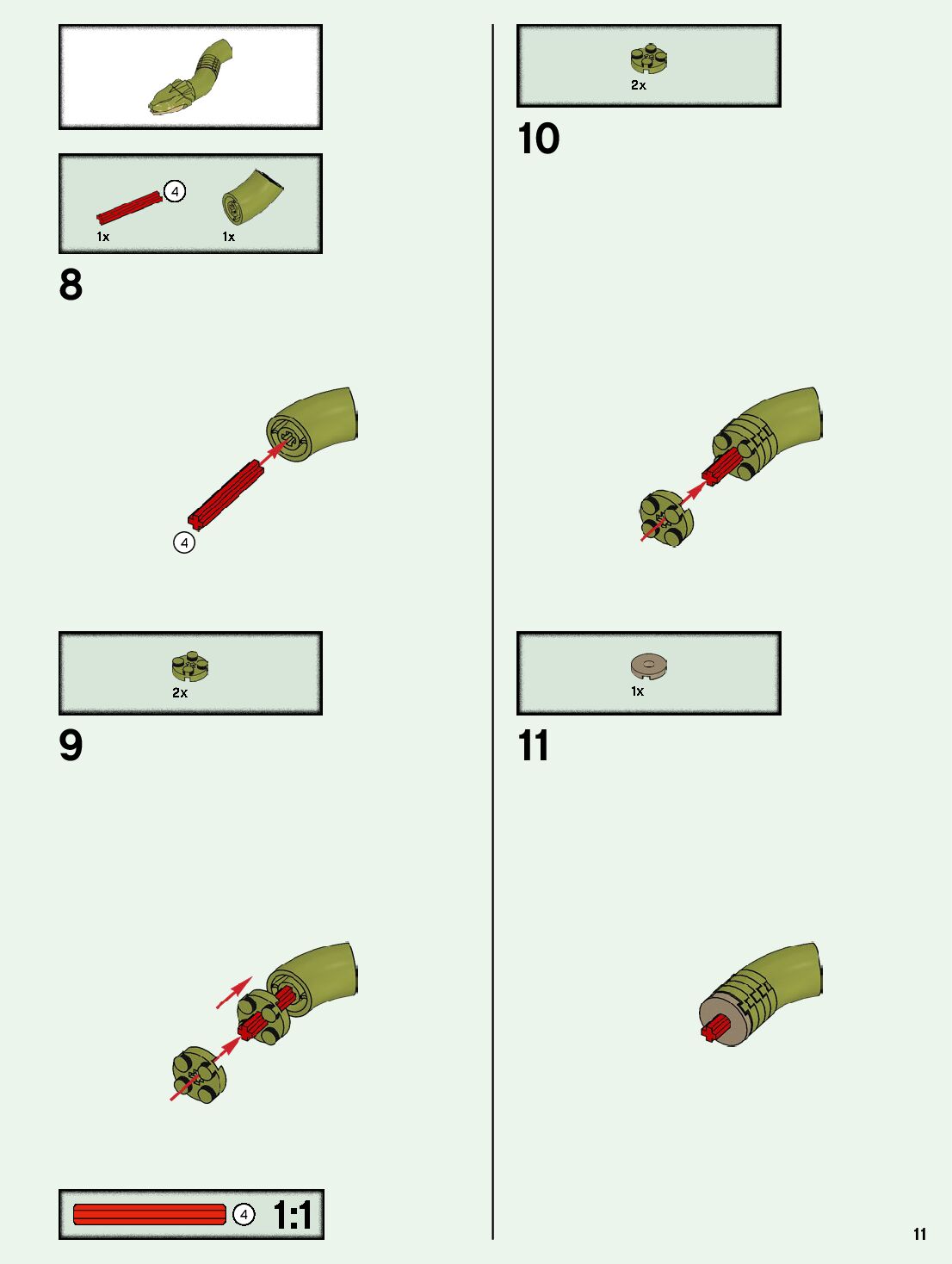 4
1x
1x

8

4

2x

9

4 1:1

2x

10

1x

11

11