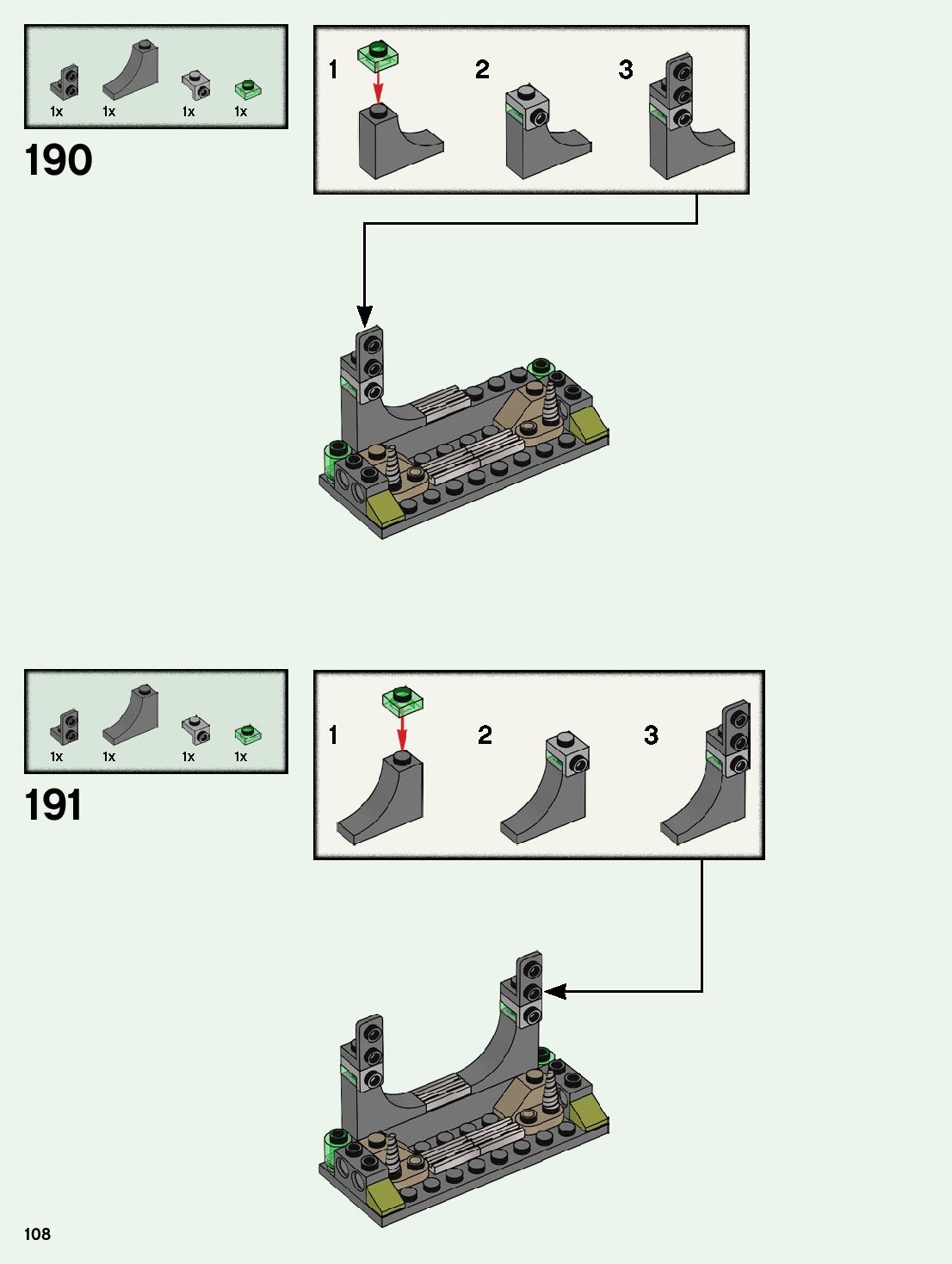 1x 1x 1x 1x

190

1

2

3

1x 1x 1x 1x

191

1

2

3

108