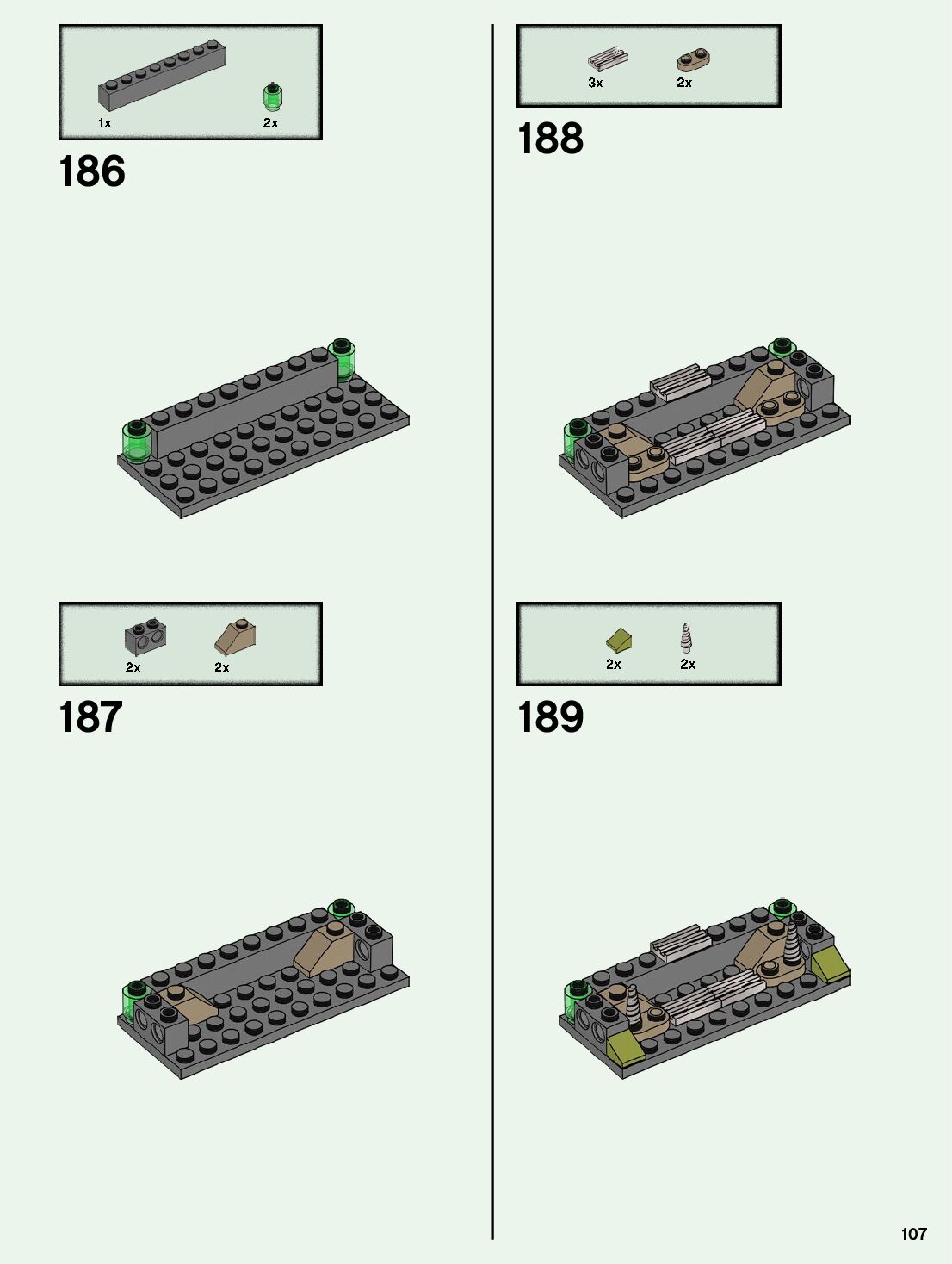 1x
2x
186

2x
2x
187

3x
2x
188

2x
2x
189

107