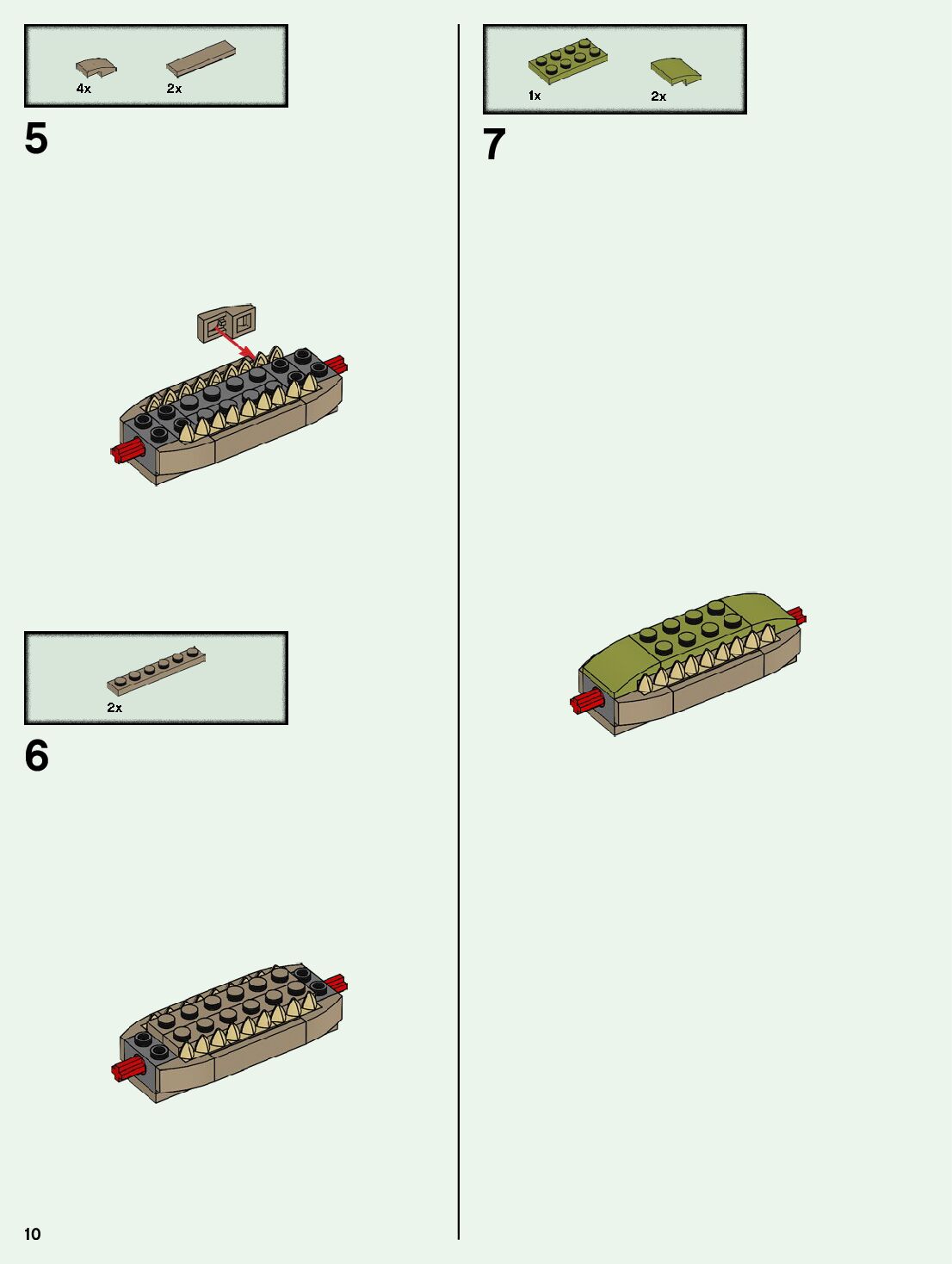 4x 2x

5

2x

6

1x 2x

7

10