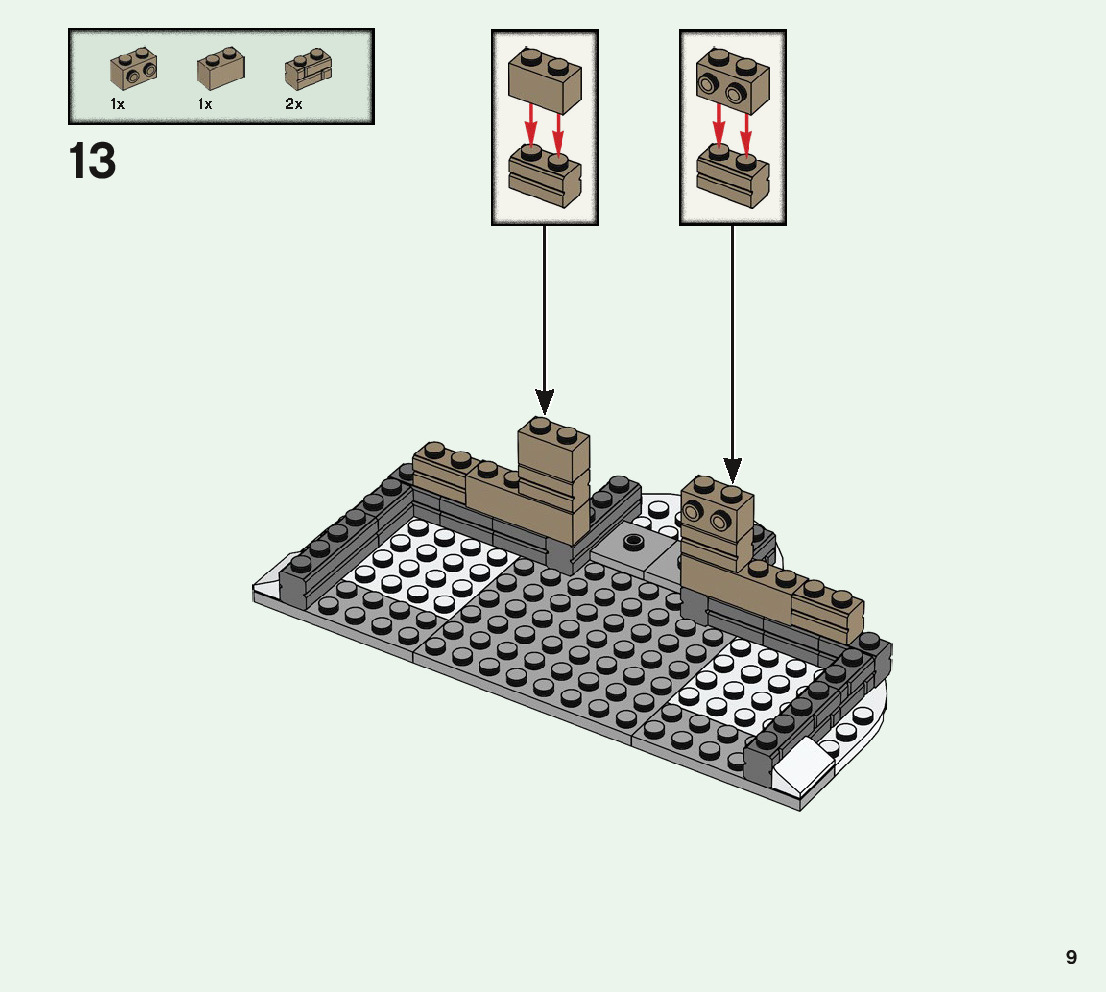 1x 1x 2x

13

9