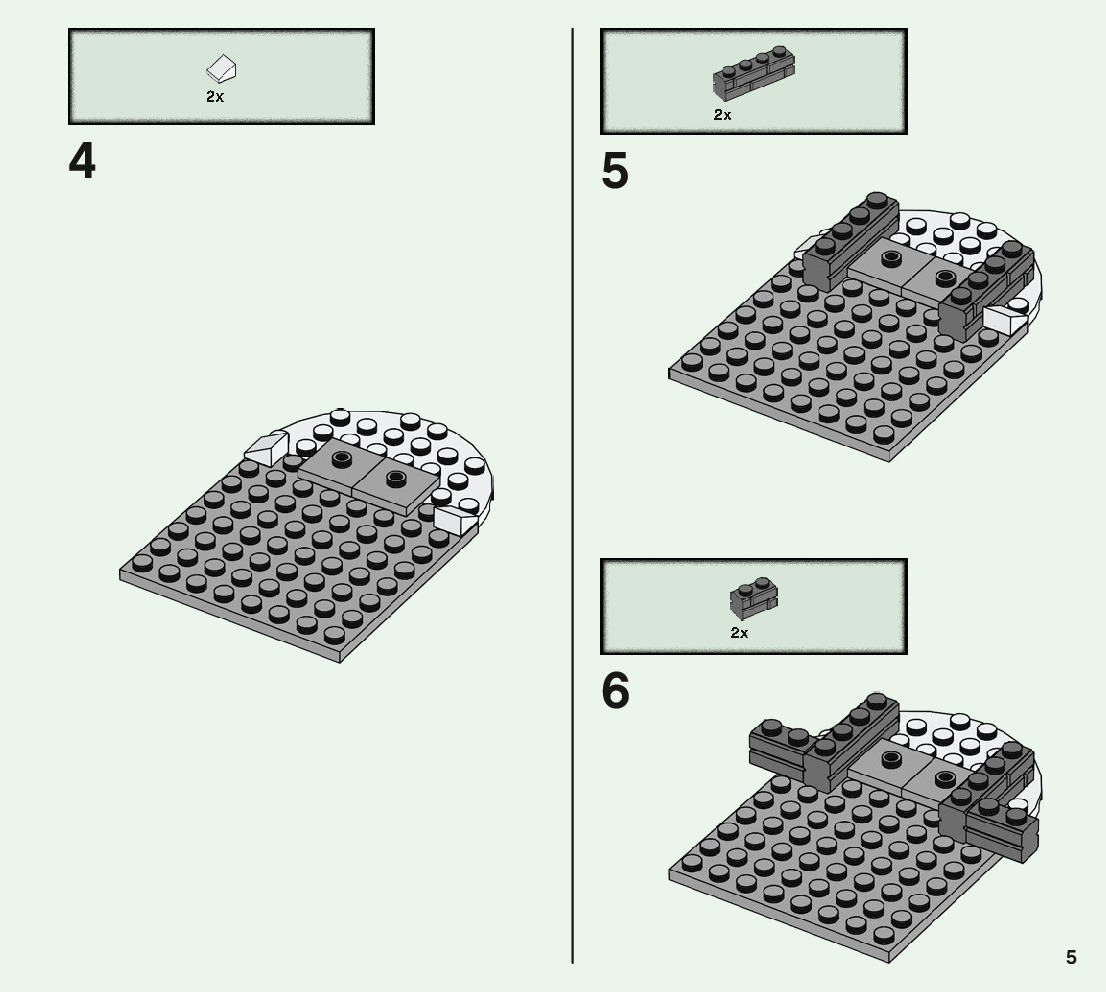 2x

4

2x

5

2x

6

5