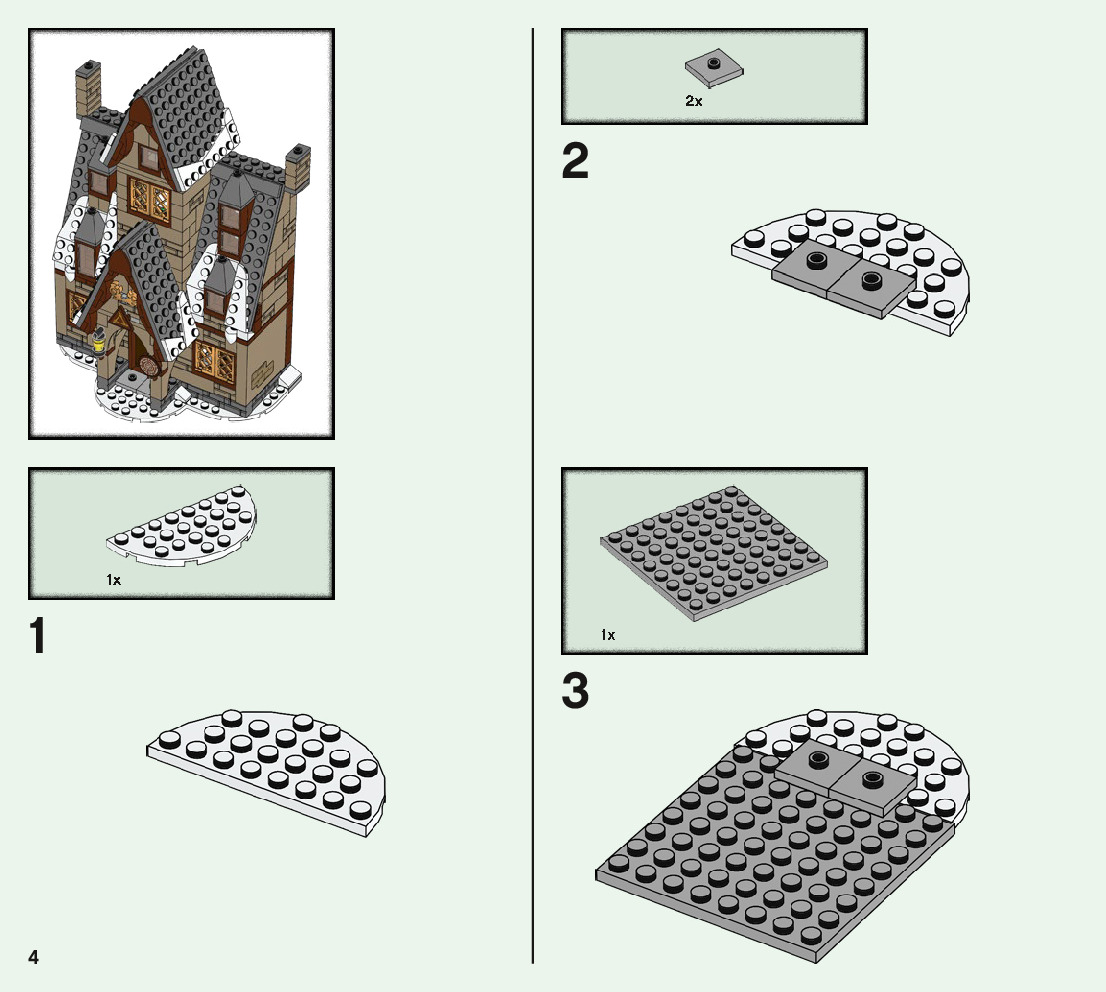 1x

1

4

2x

2

1x

3