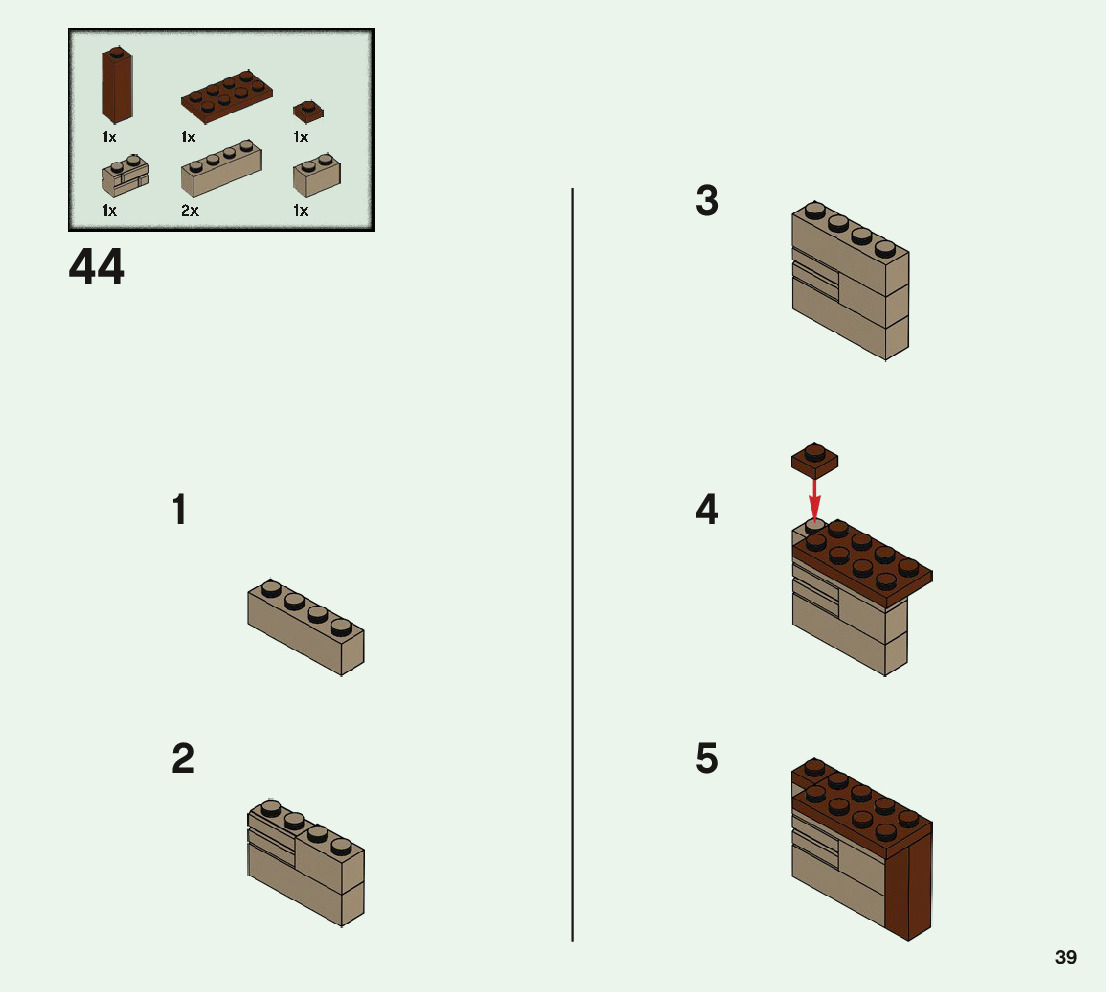 1x 1x 1x
1x 2x 1x

44

1

2

3

4

5

39