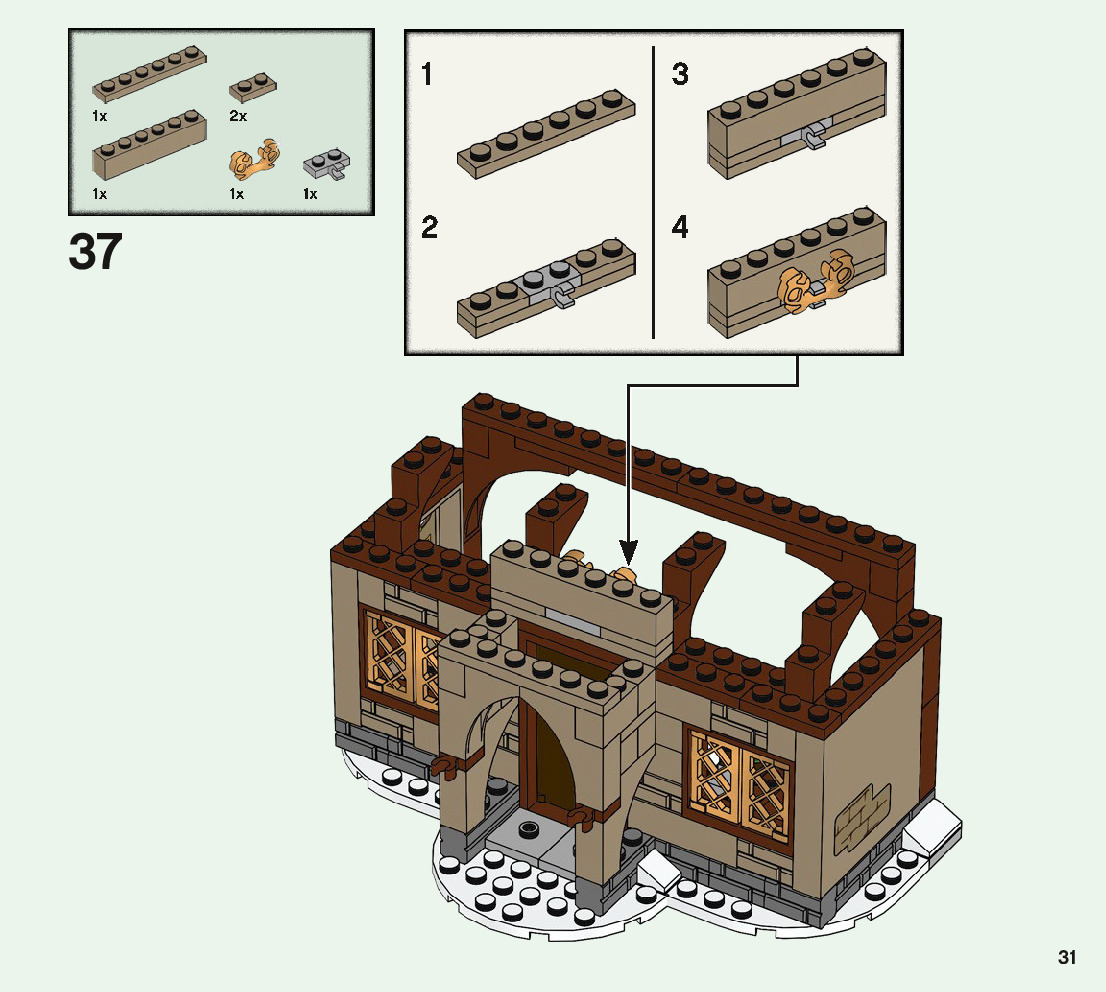 1x
2x
1x
1x
1x

37

1
2
3
4

31