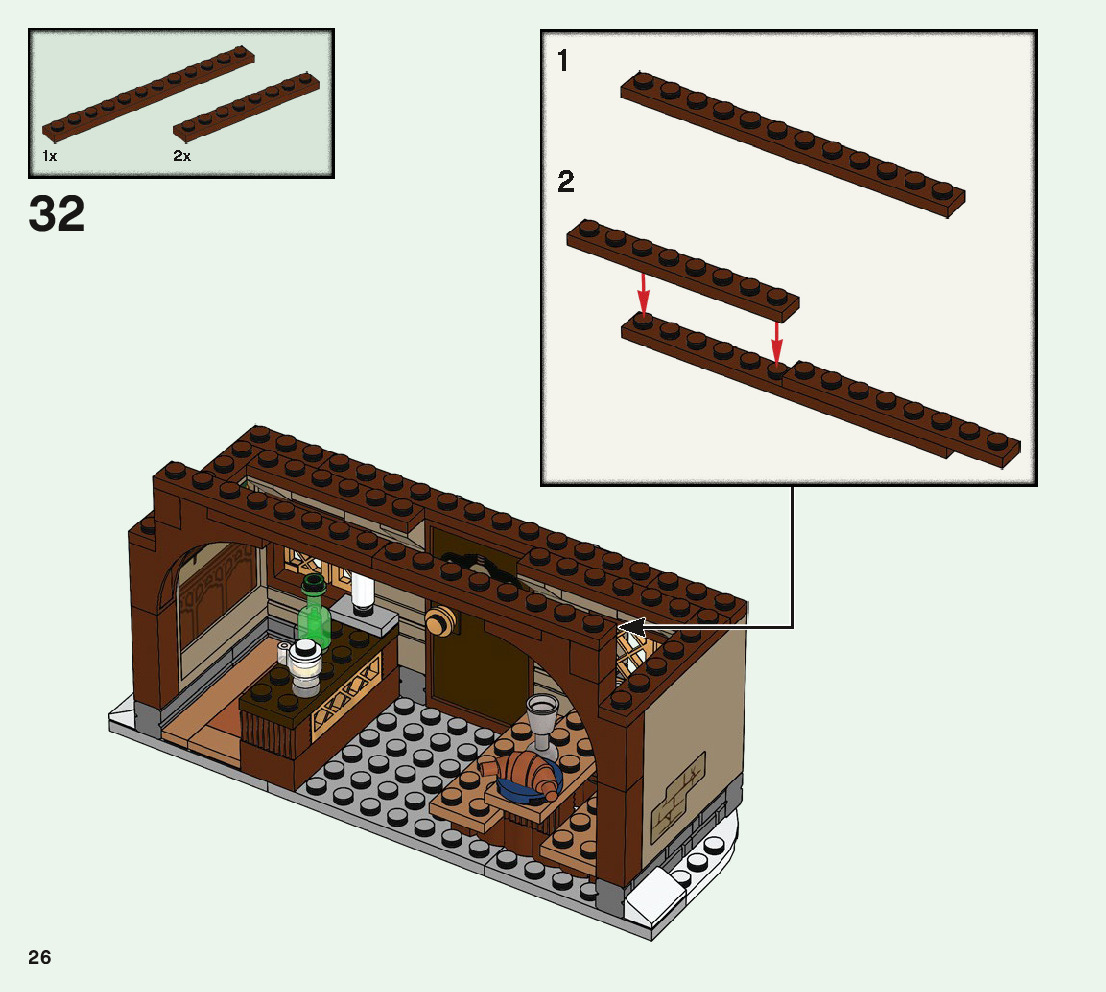 1x
2x

32

1

2

26