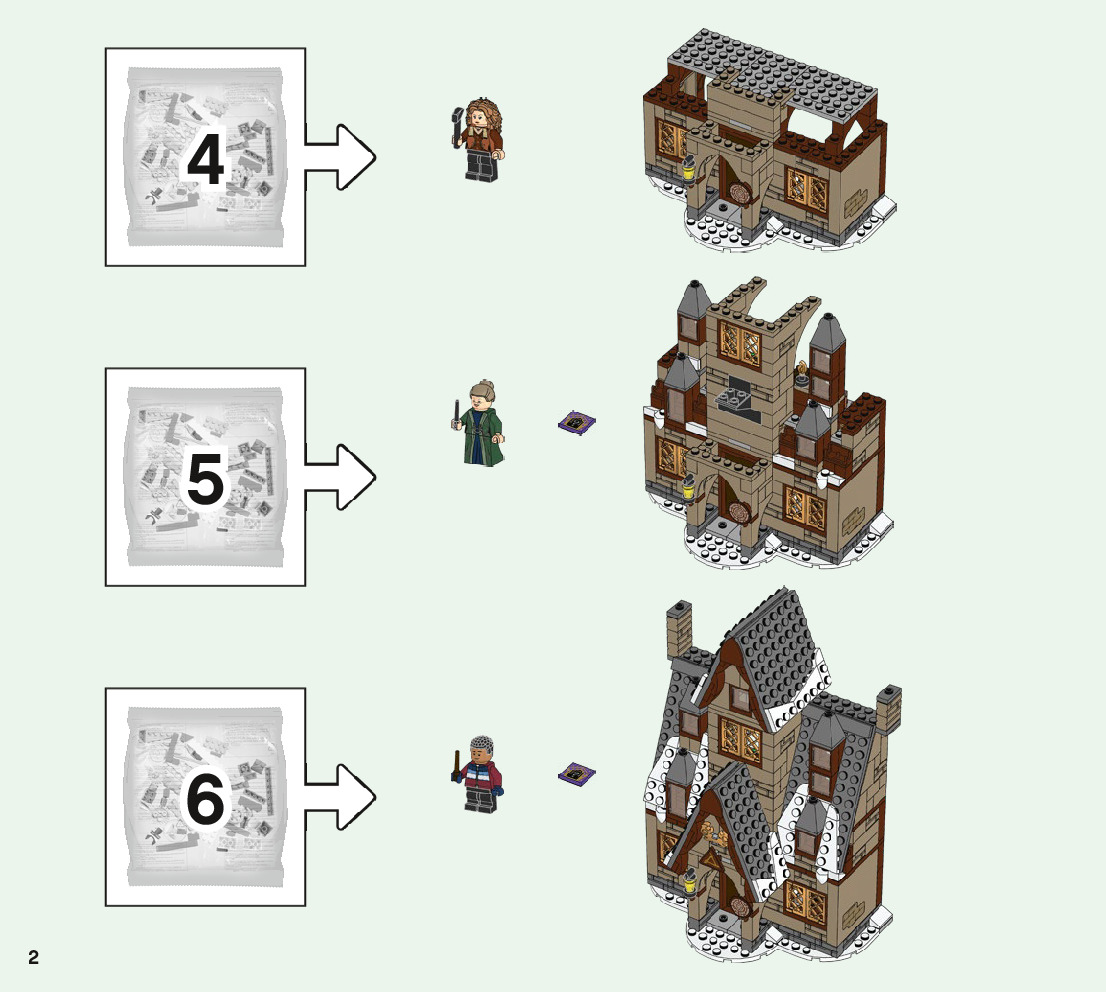 4

5

6

2