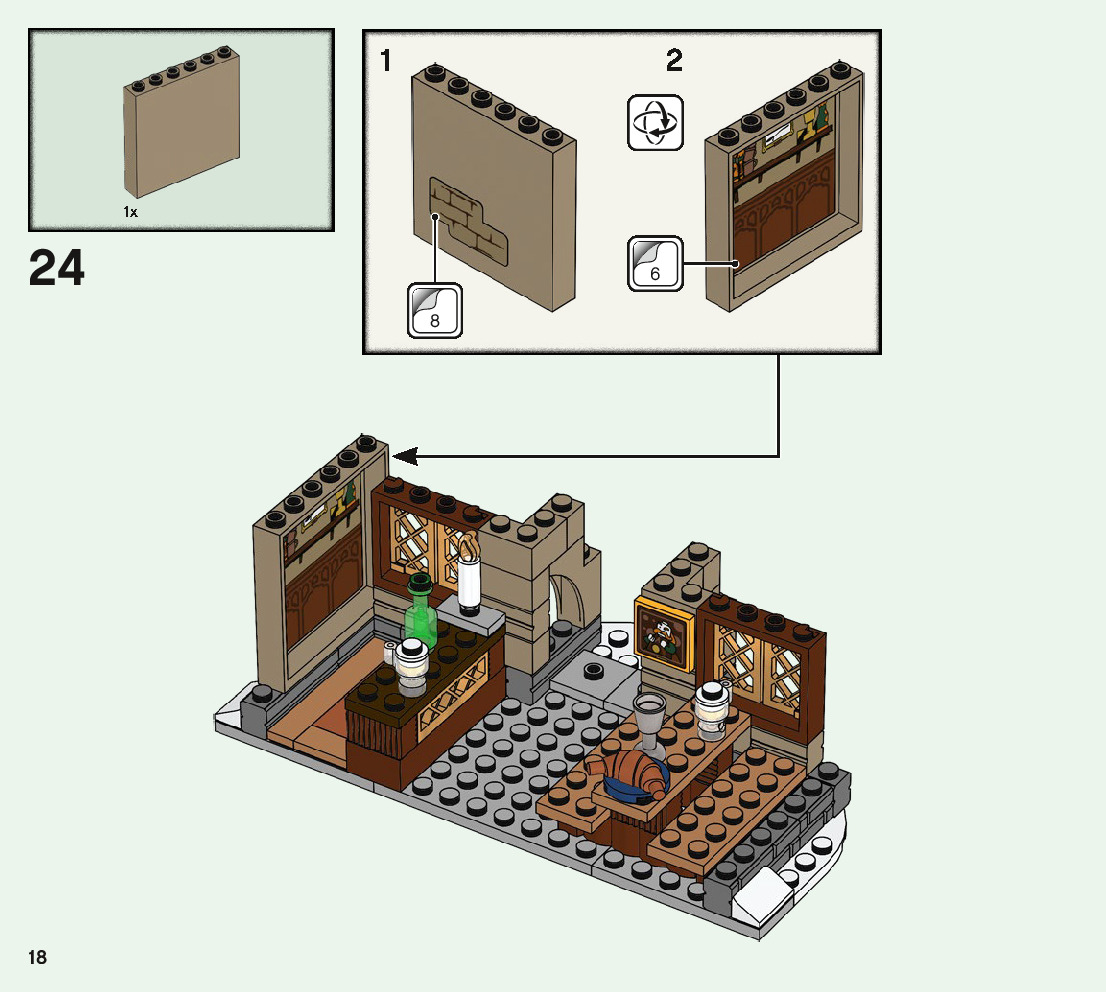 1x

24

1

8

2

6

18