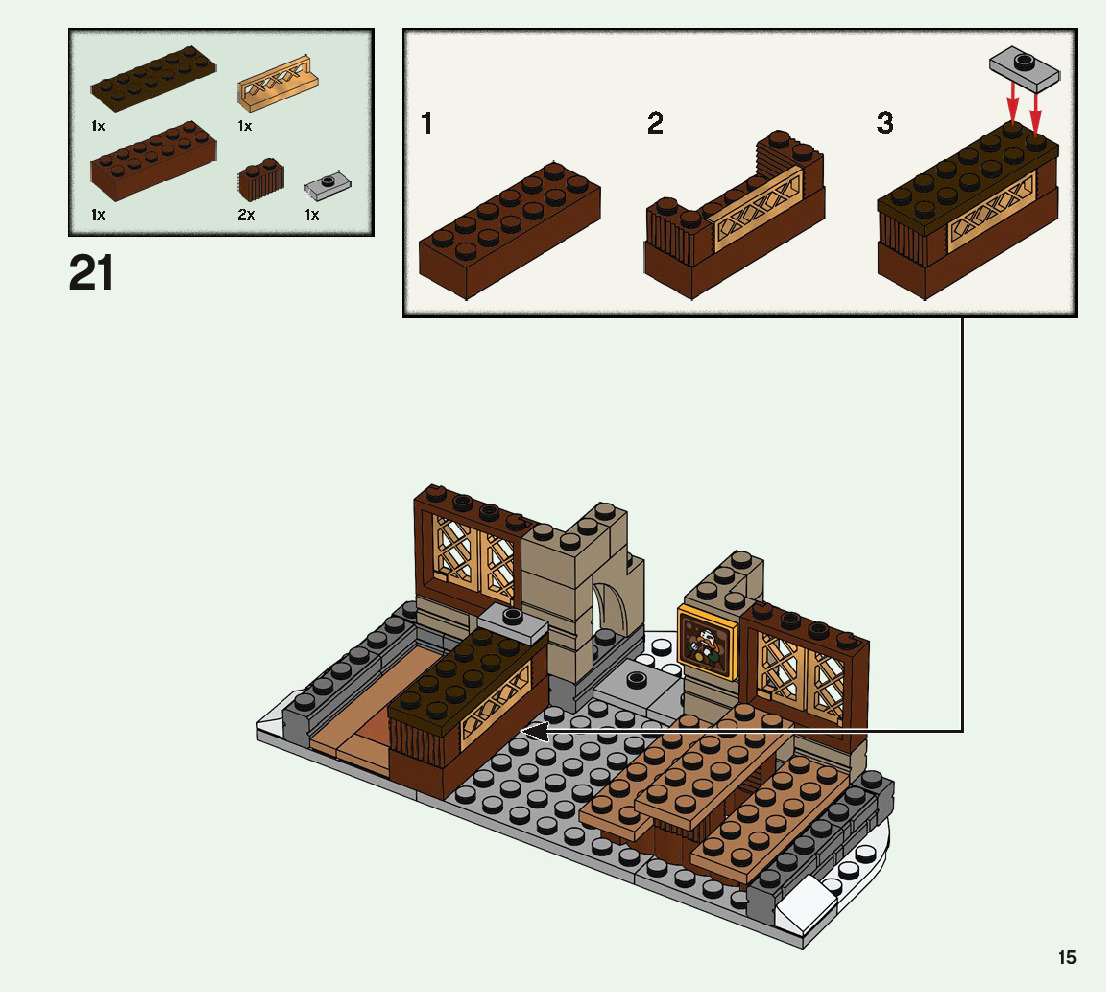 1x
1x
1x
2x
1x

21

1
2
3

15