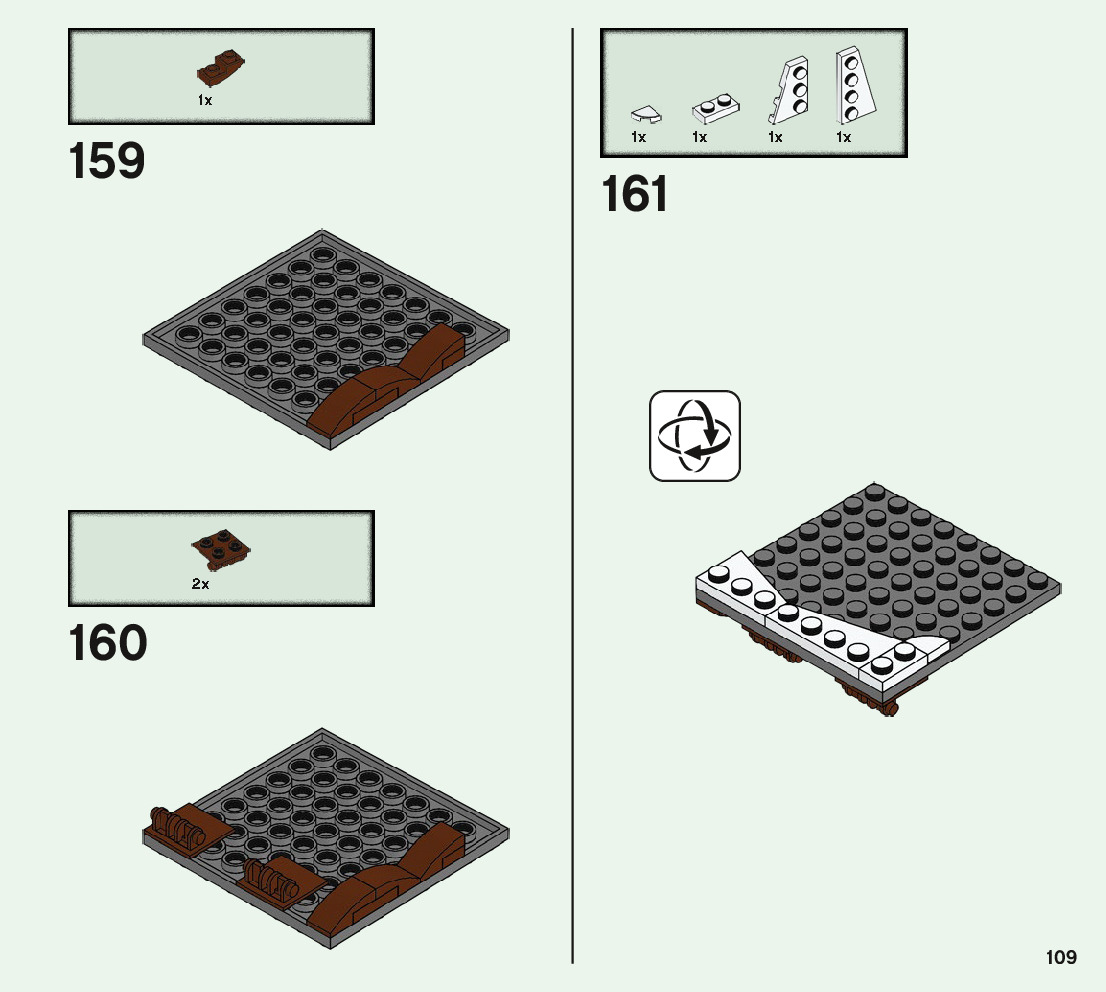 1x

159

2x

160

1x 1x 1x 1x

161

109