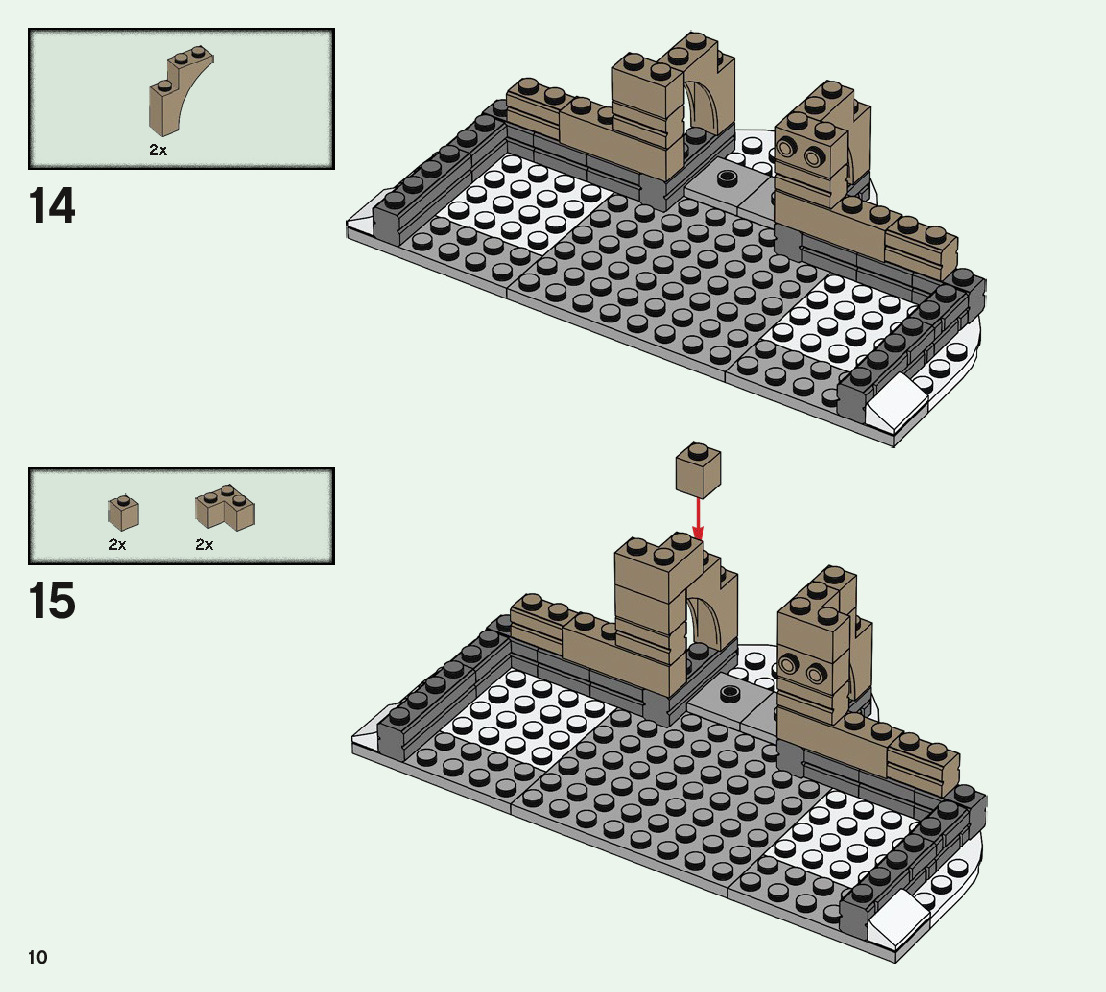 2x

14

2x 2x

15

10