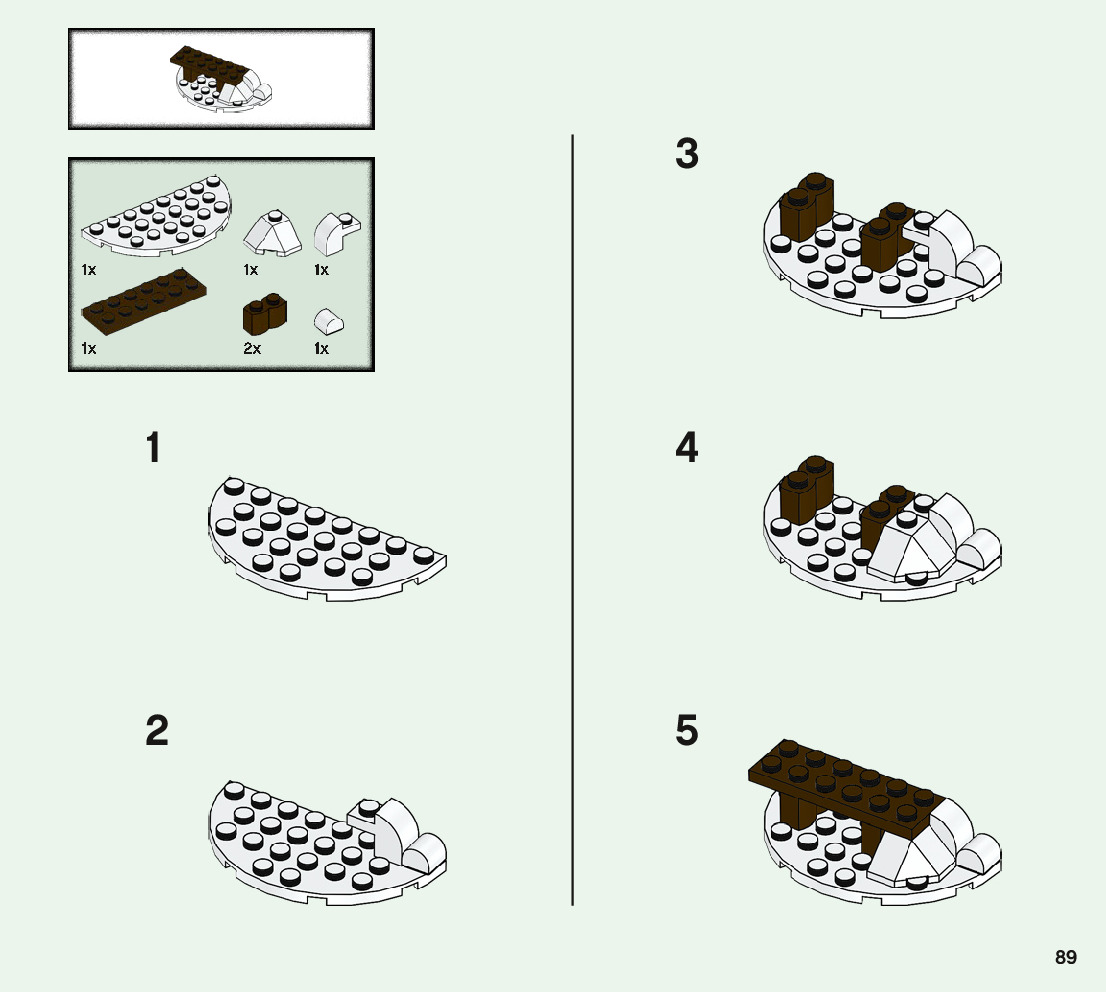 1x
1x
1x
1x
2x
1x

1

2

3

4

5

89