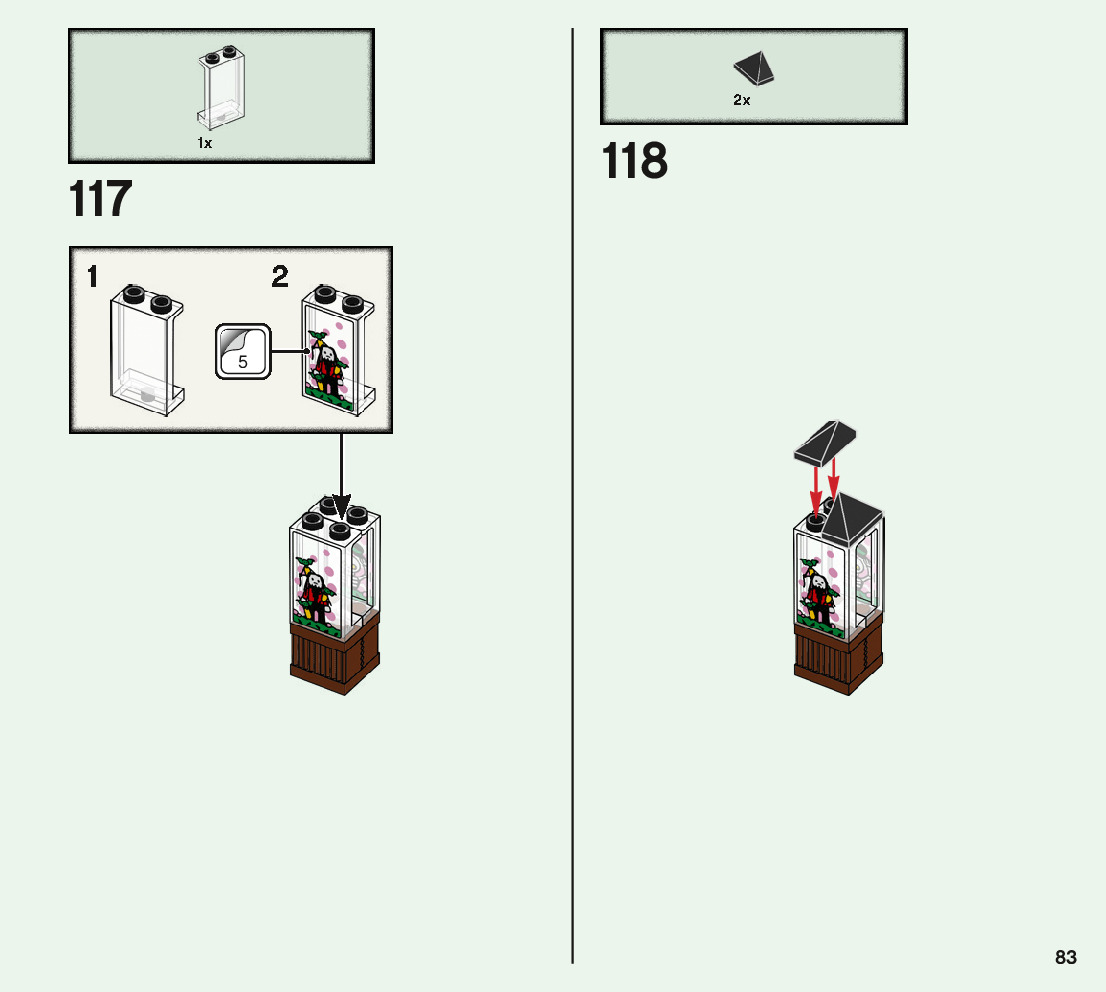 1x

117

1

2

5

2x

118

83