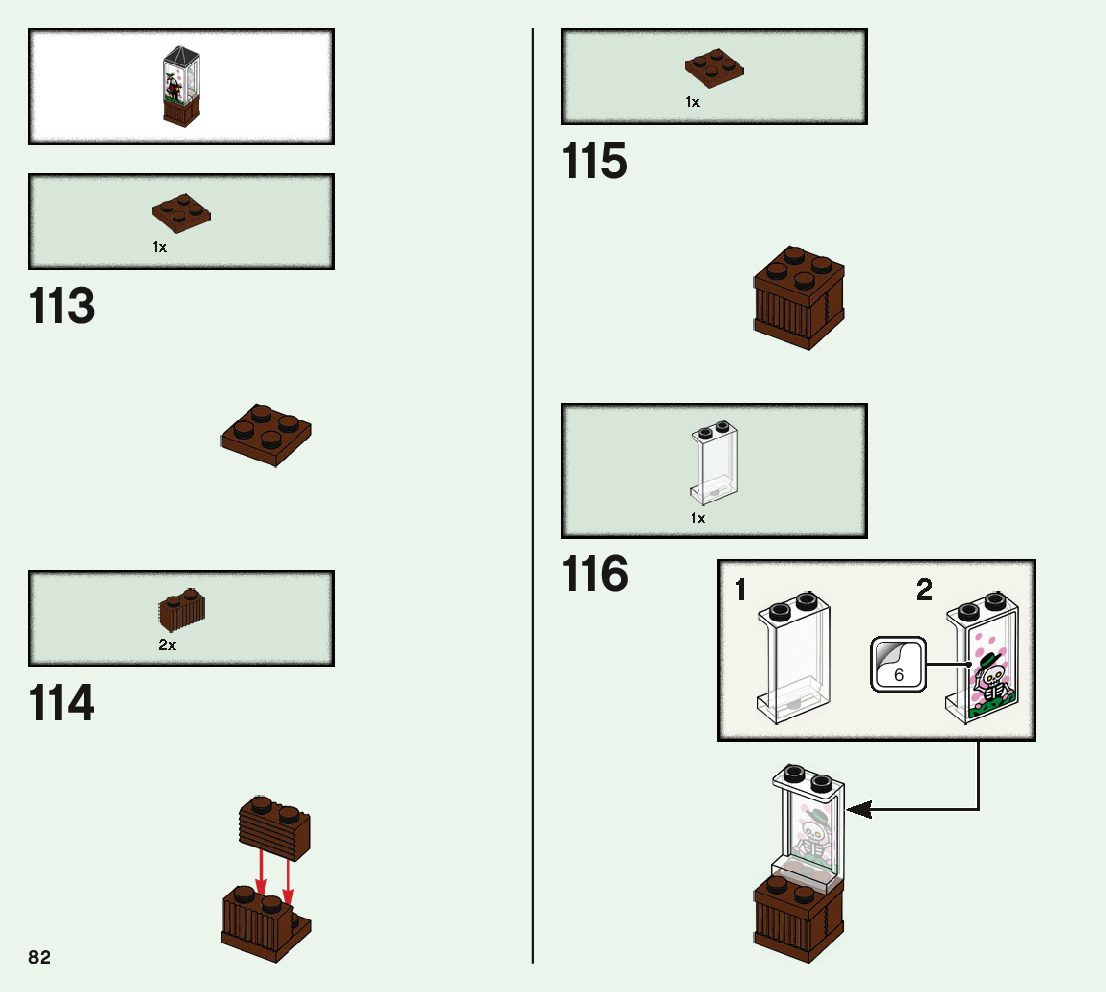 1x

113

2x

114

82

1x

115

1x

116

1

2

6