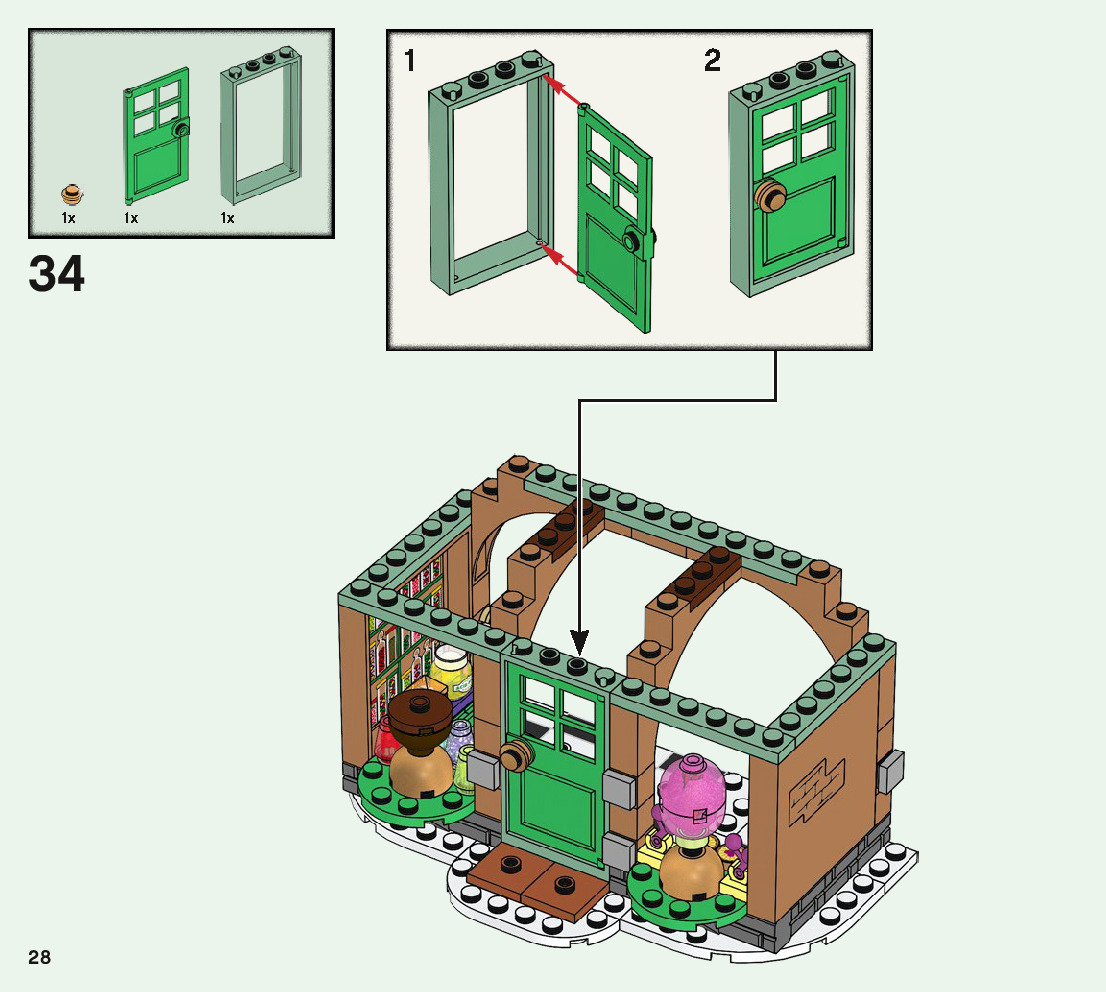 1x 1x 1x

34

1

2

28